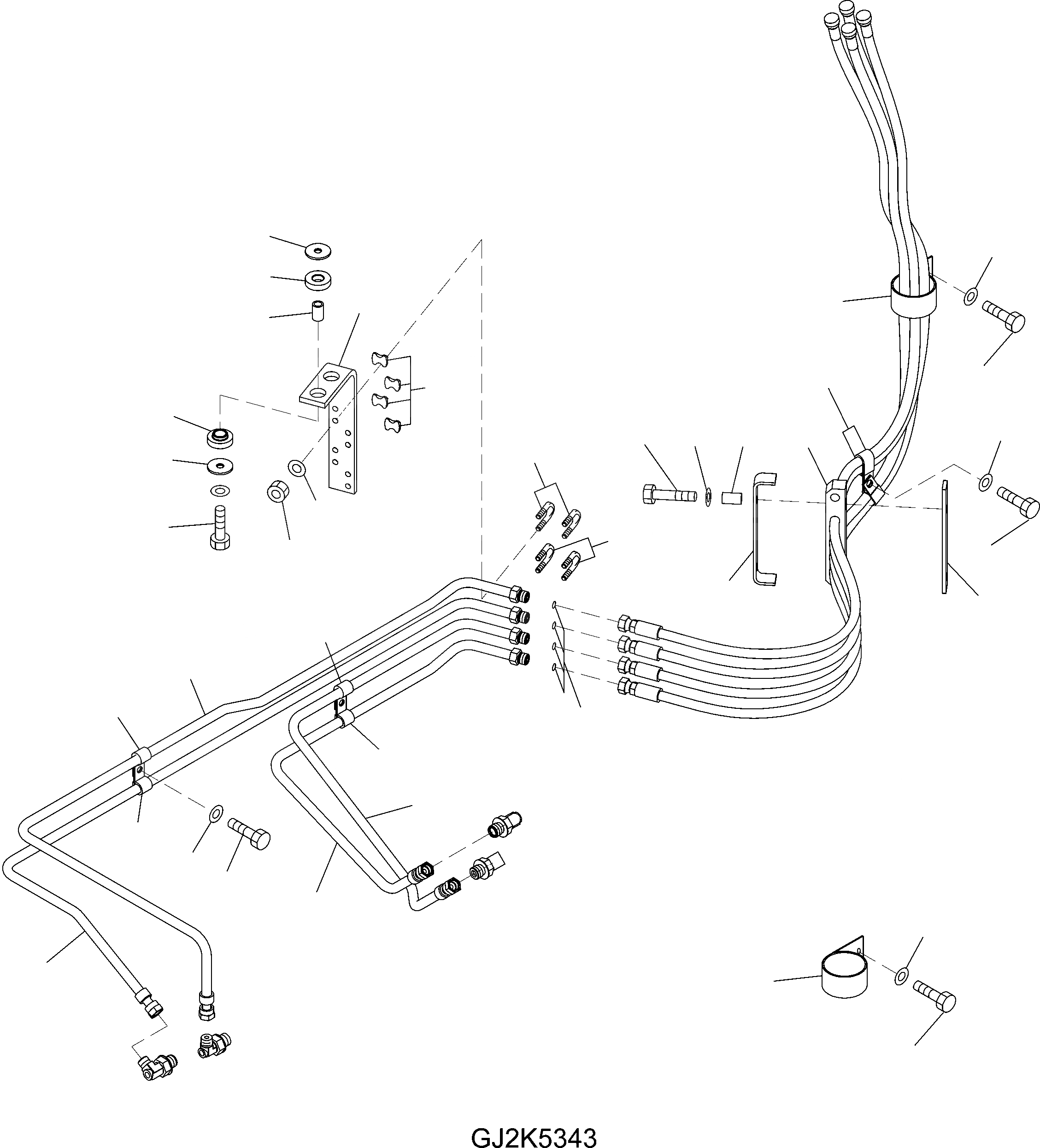 GJ2K5343