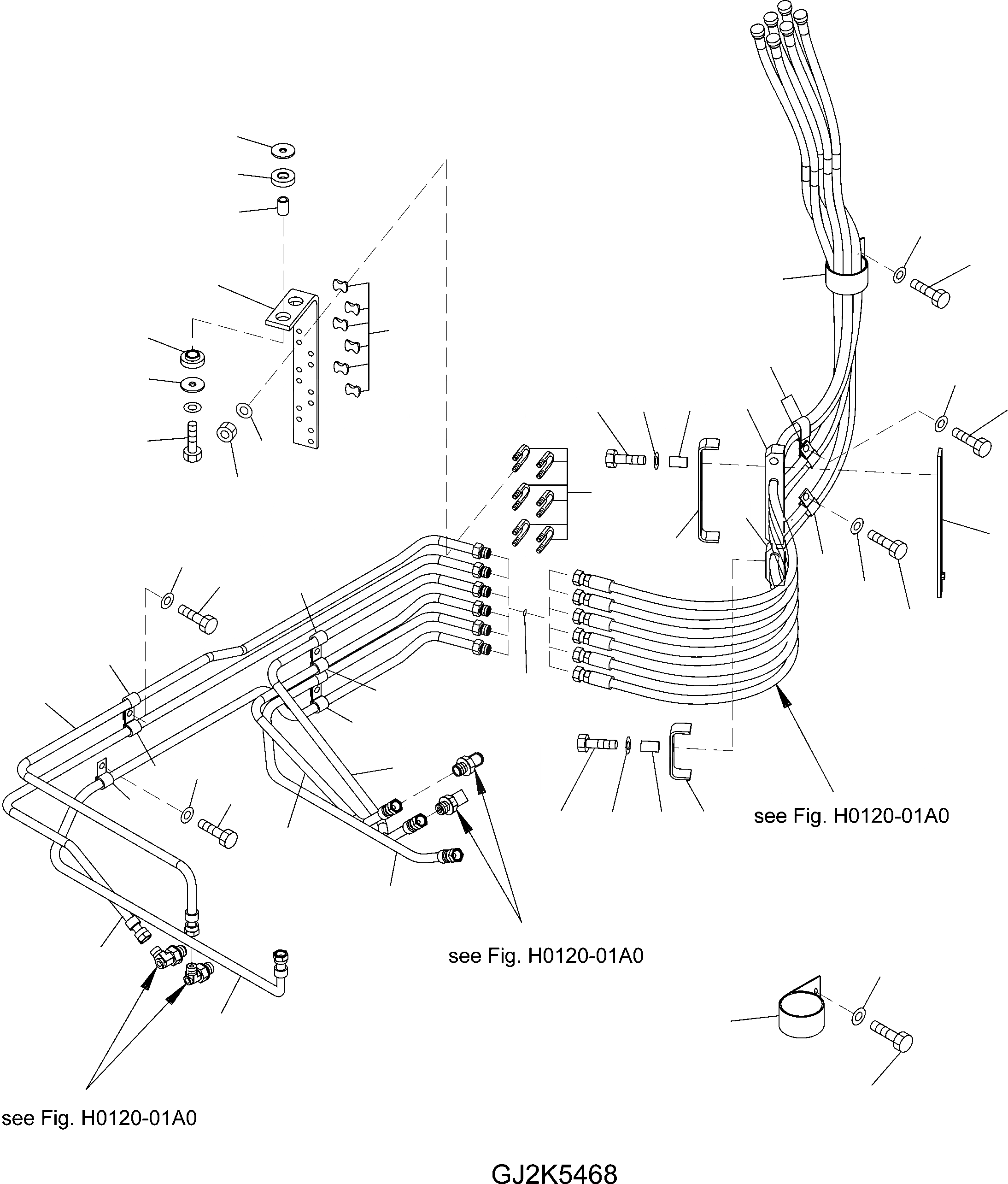 see Fig. H0120-01A0

see Fig. H0120-01A0

see Fig. H0120-01A0

GJ2K5468