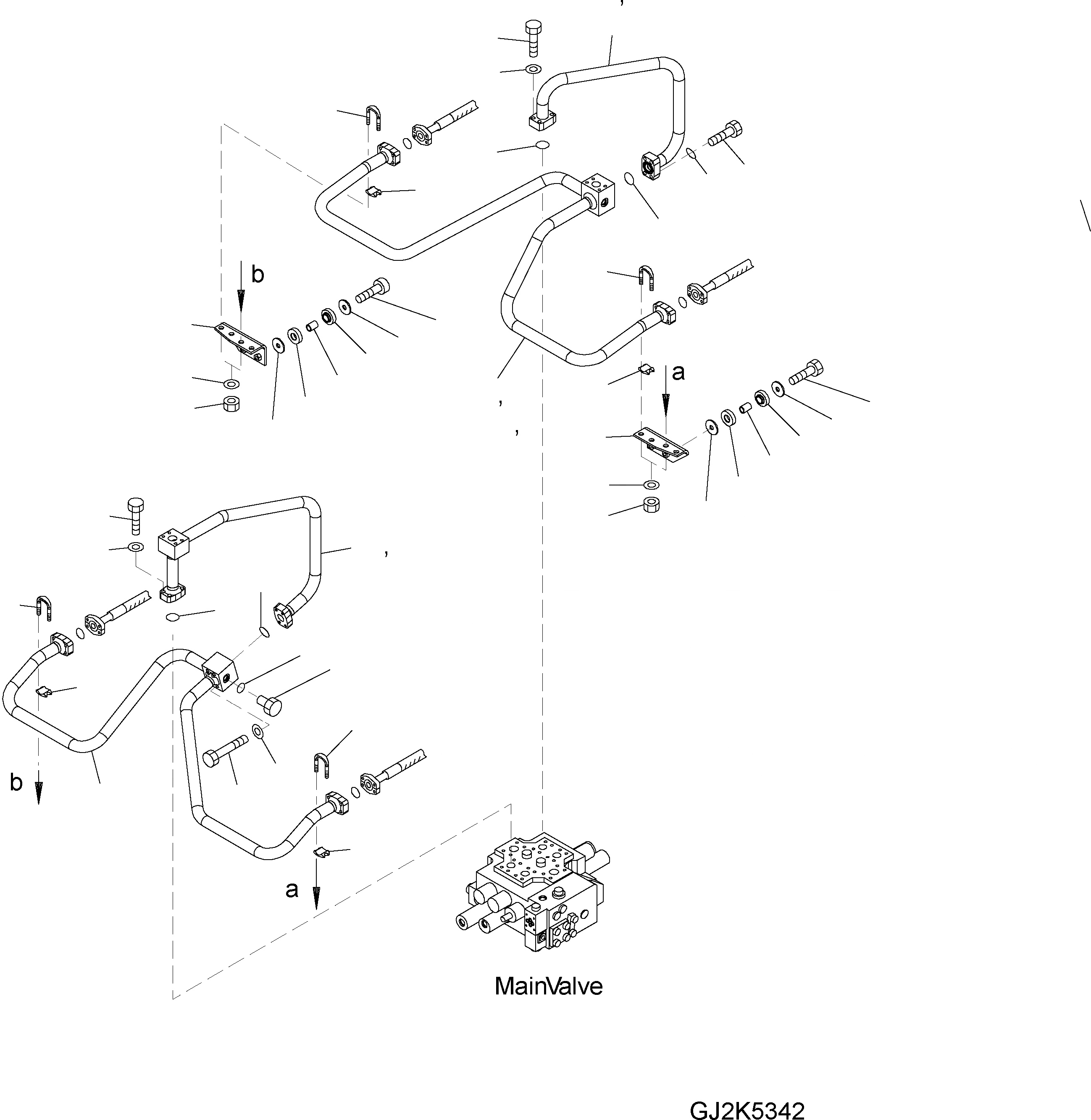 ,

b

a

,

,

,

b

a

MainValve

GJ2K5342