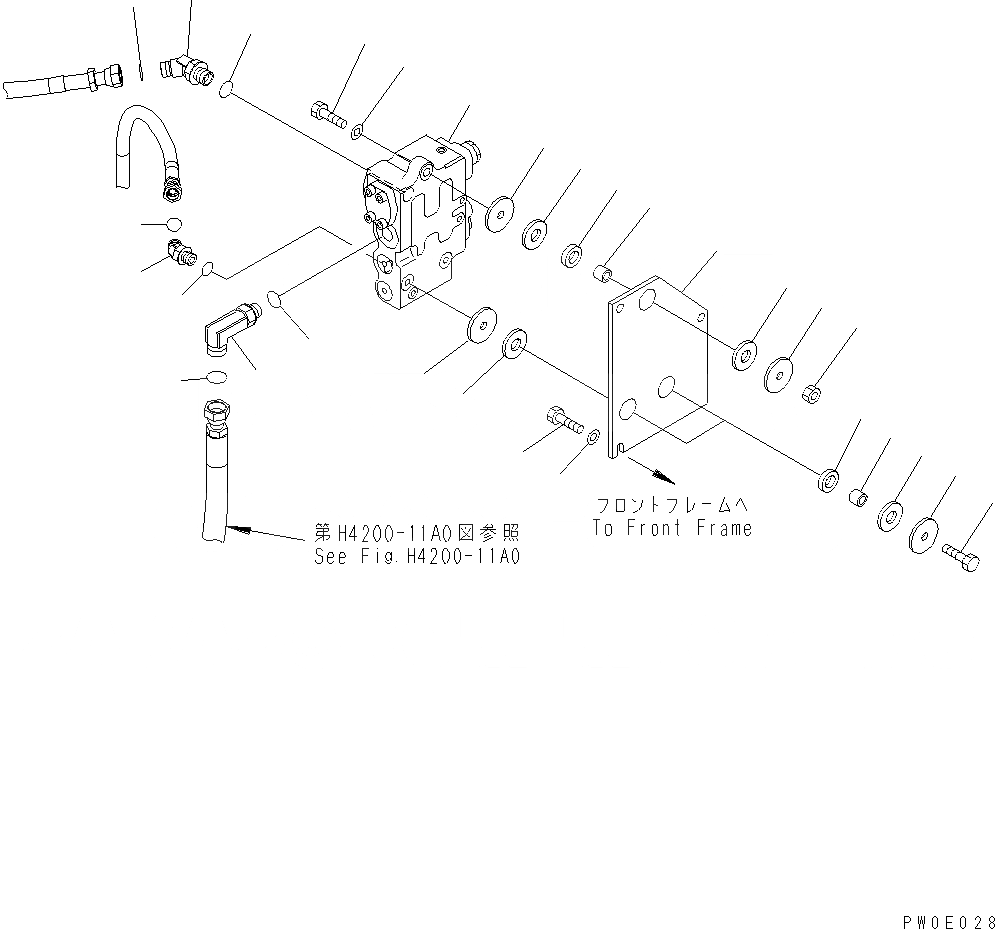 フロントフレームへ
To Front Frame

第H4200-11A0図参照
See Fig. H4200-11A0

PW0E028