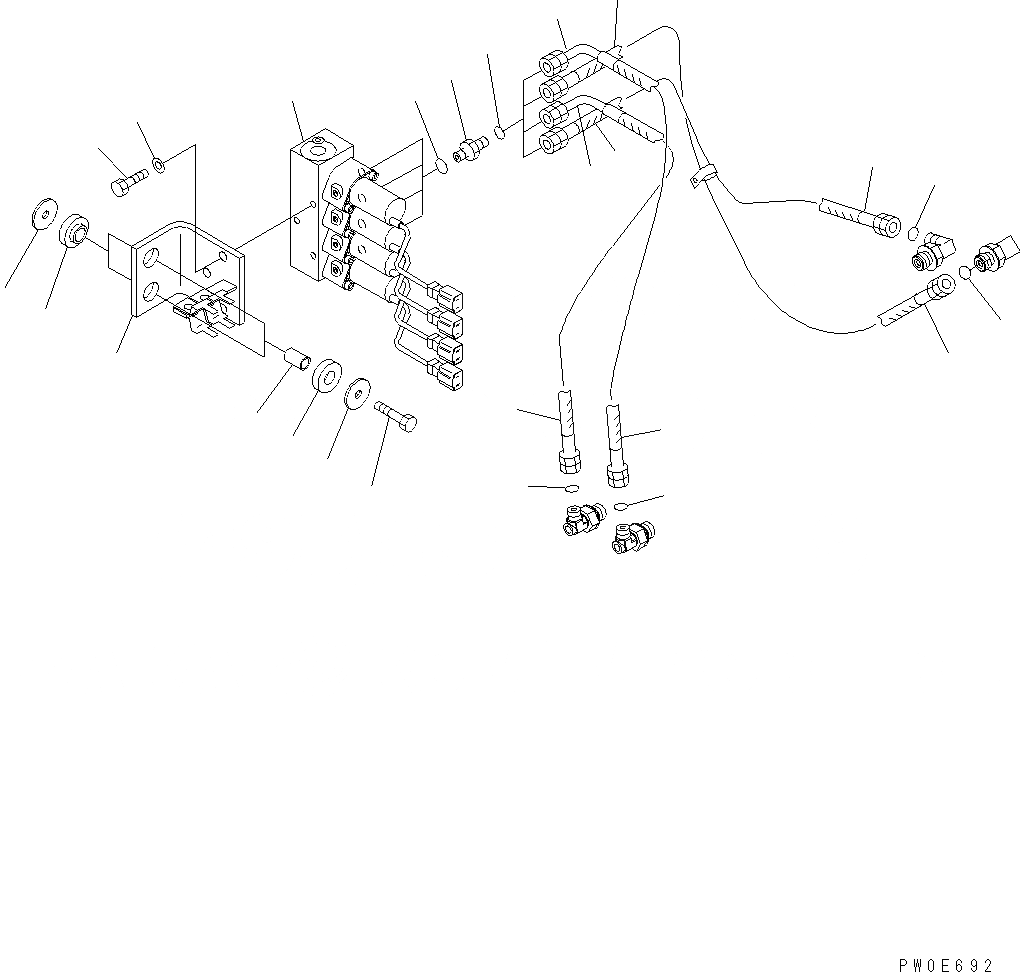 PW0E692