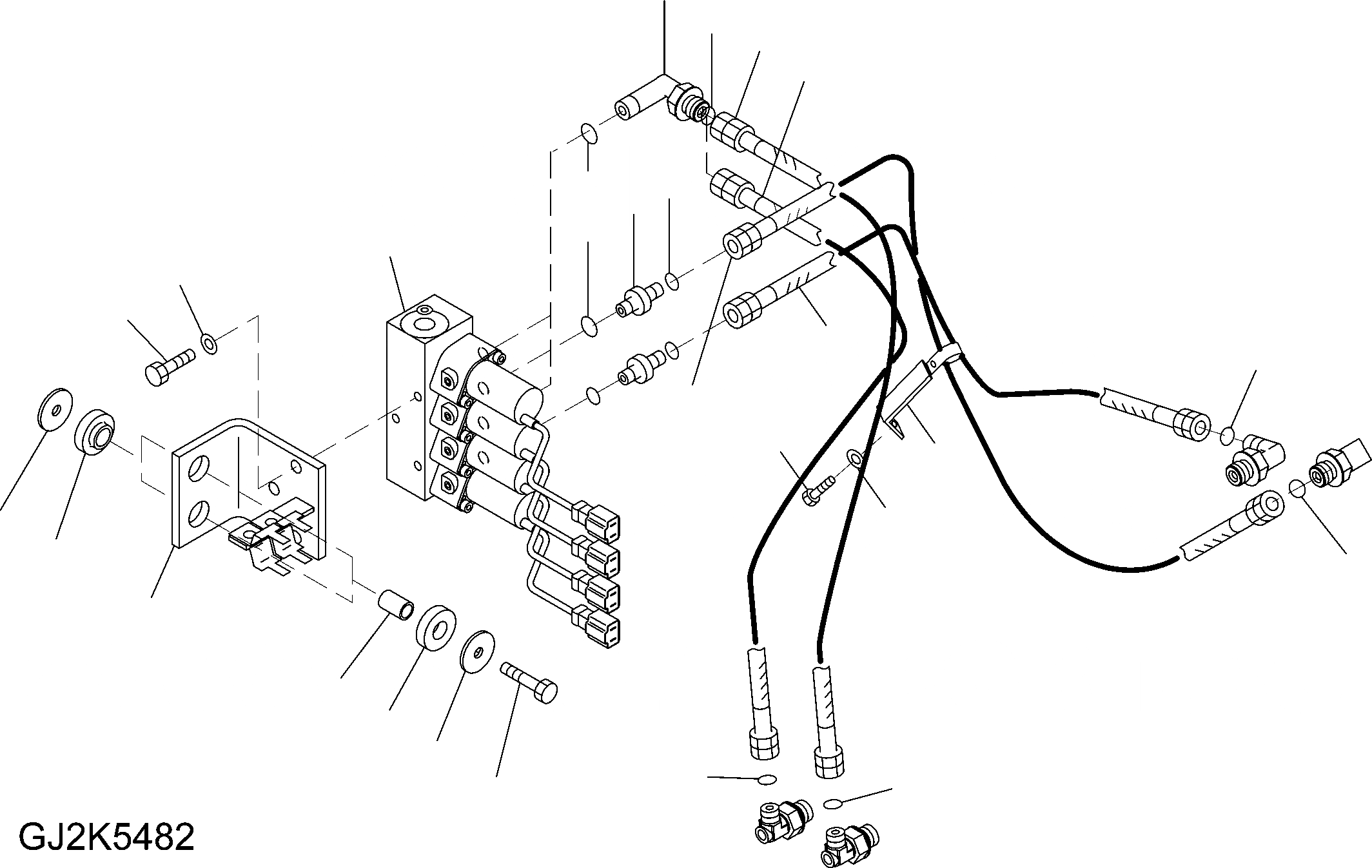 GJ2K5482