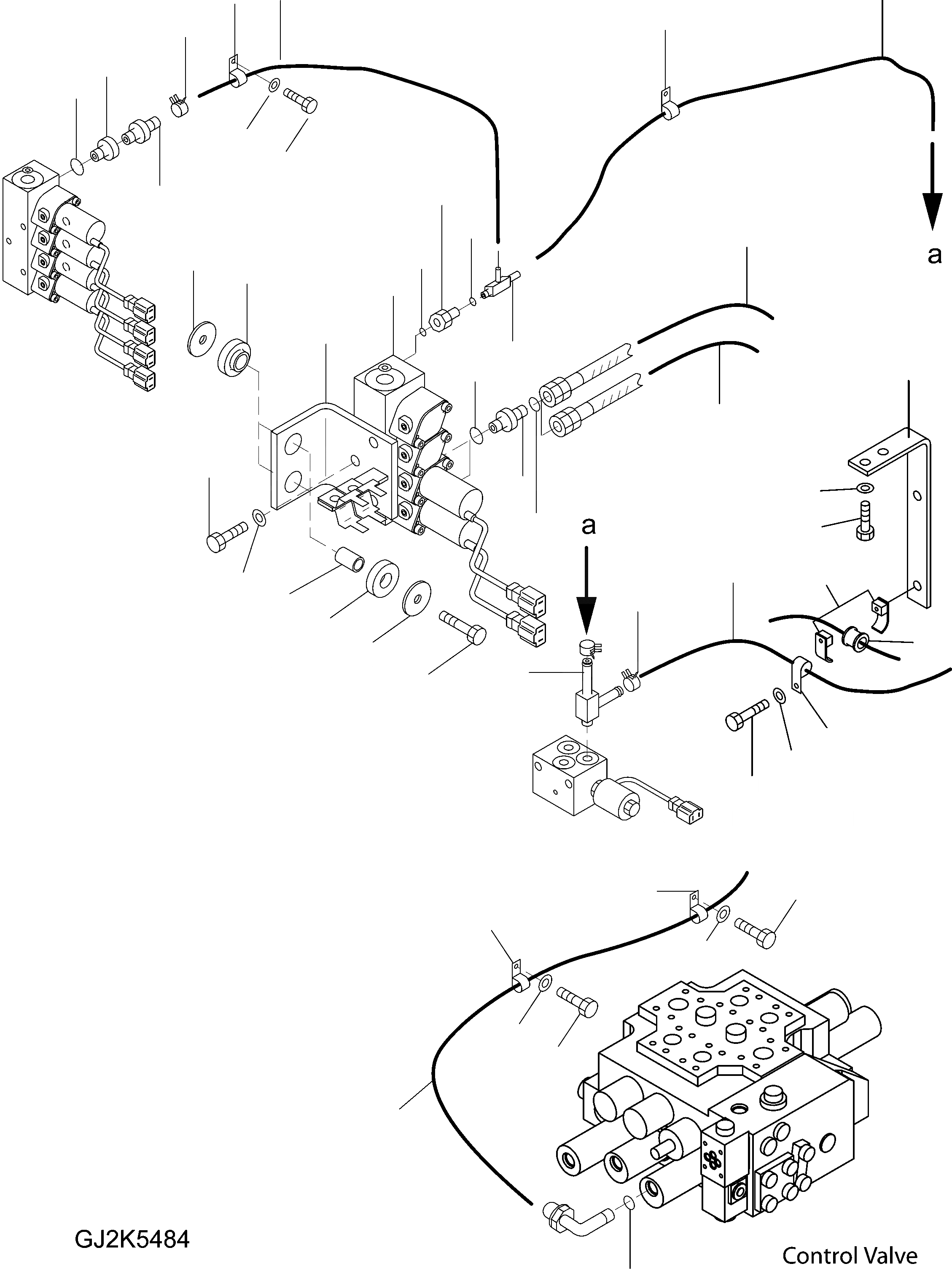 a

a

GJ2K5484

Control Valve