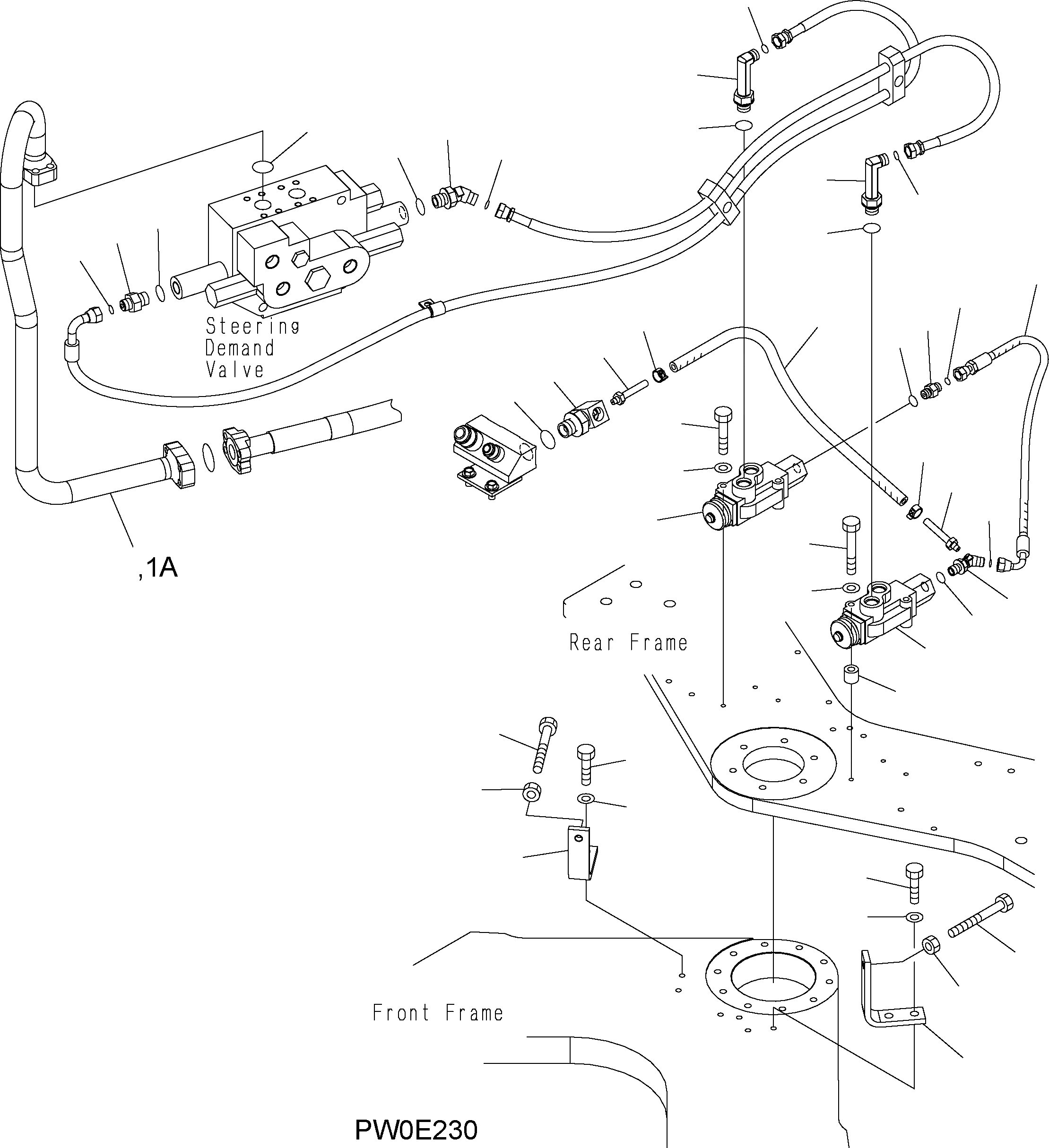 Steering Demand Valve

,1A

Rear Frame

Front Frame

PW0E230