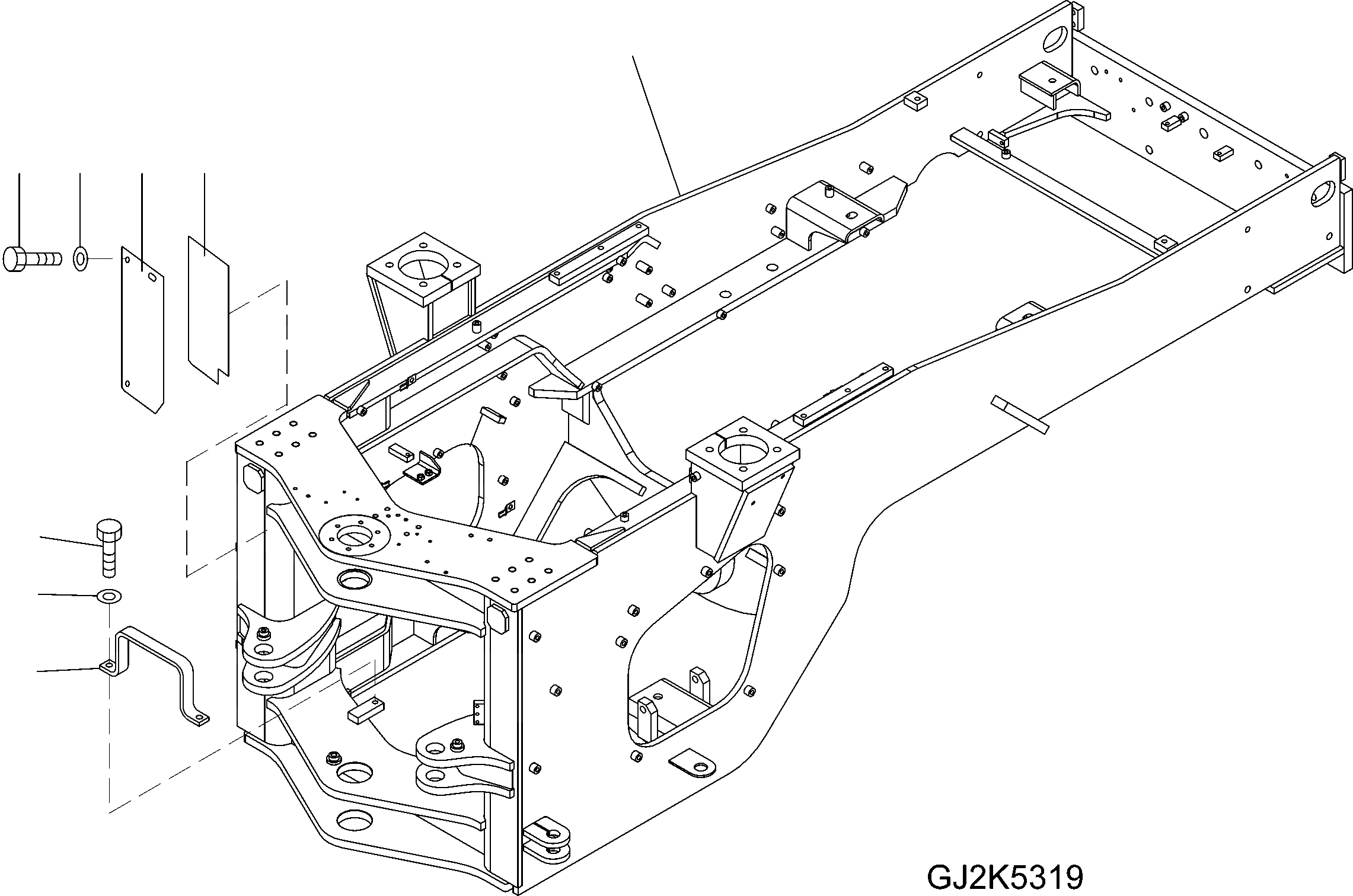 GJ2K5319