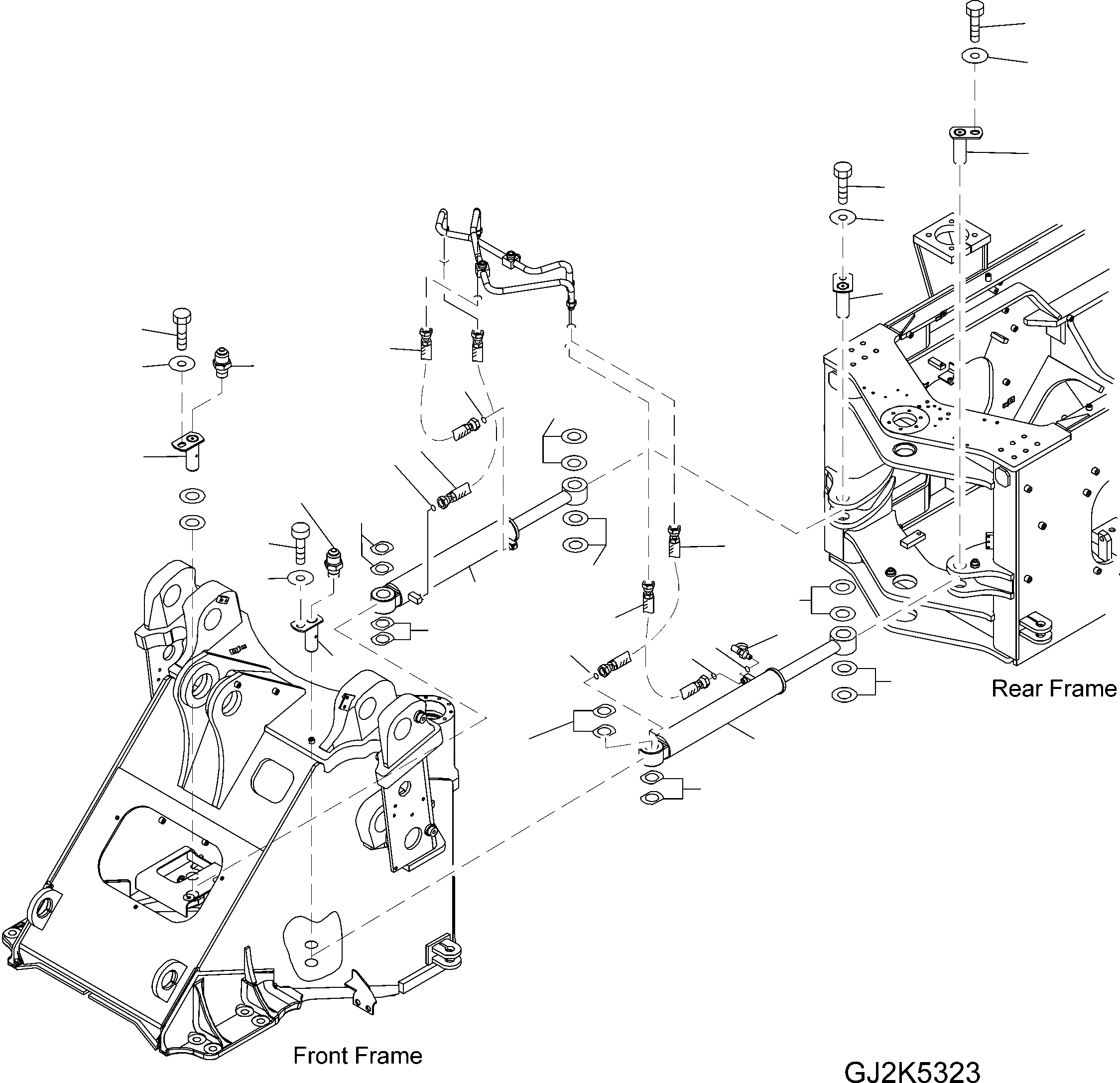 Rear Frame

Front Frame

GJ2K5323