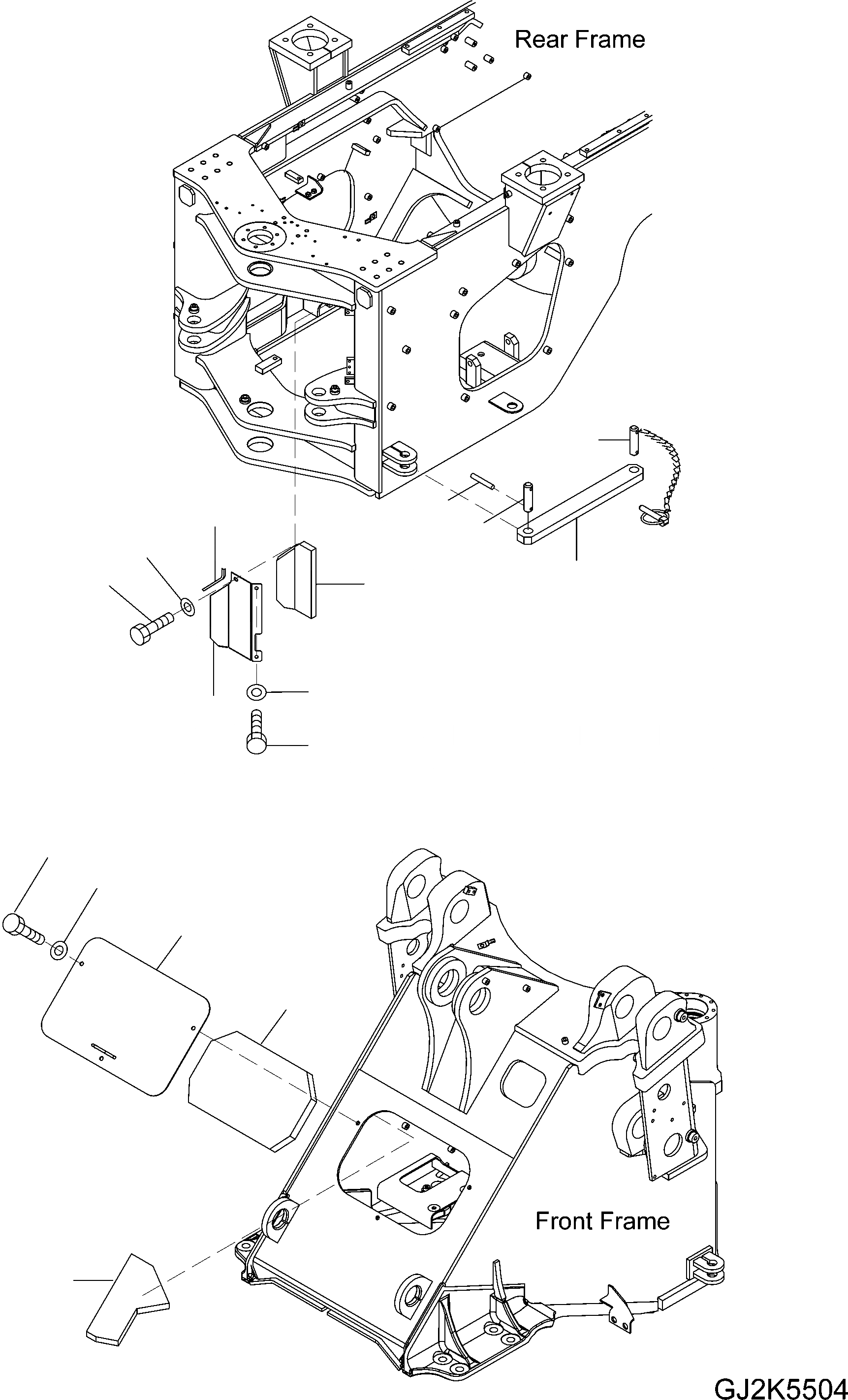 Rear Frame

Front Frame

GJ2K5504