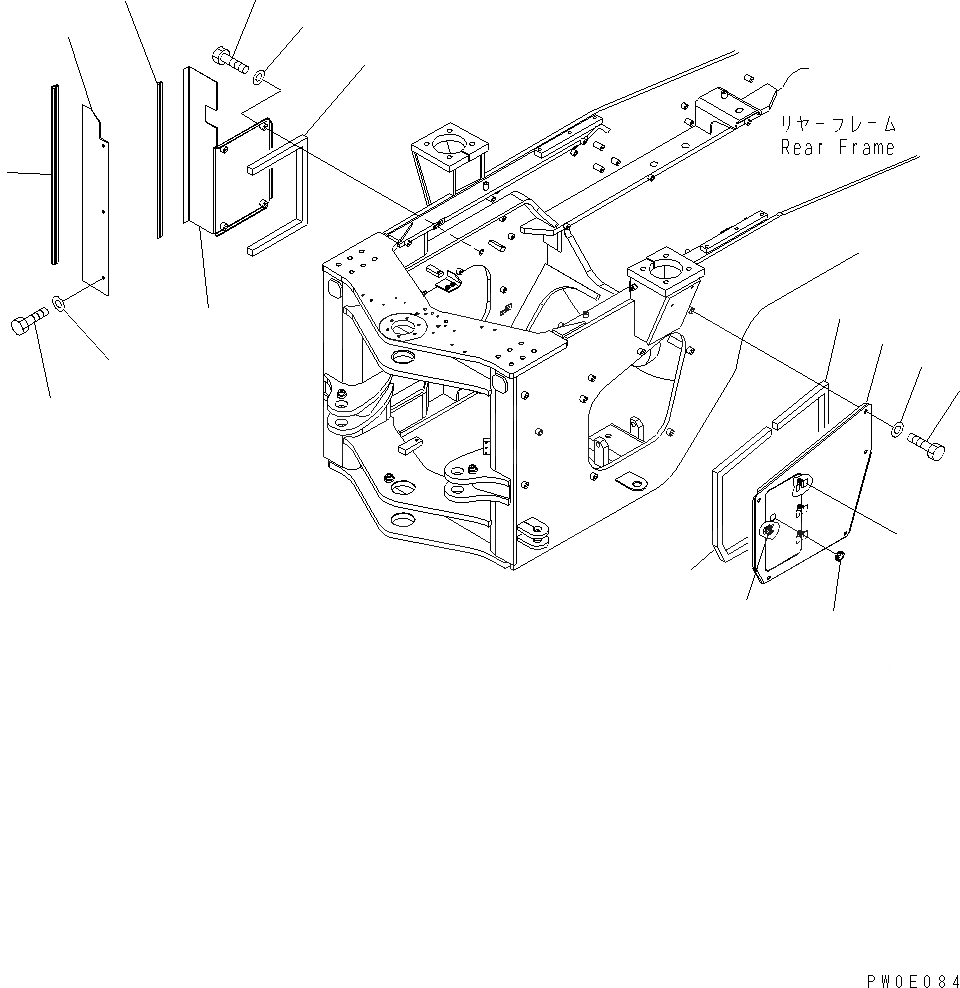 リヤーフレーム
Rear Frame

PW0E084