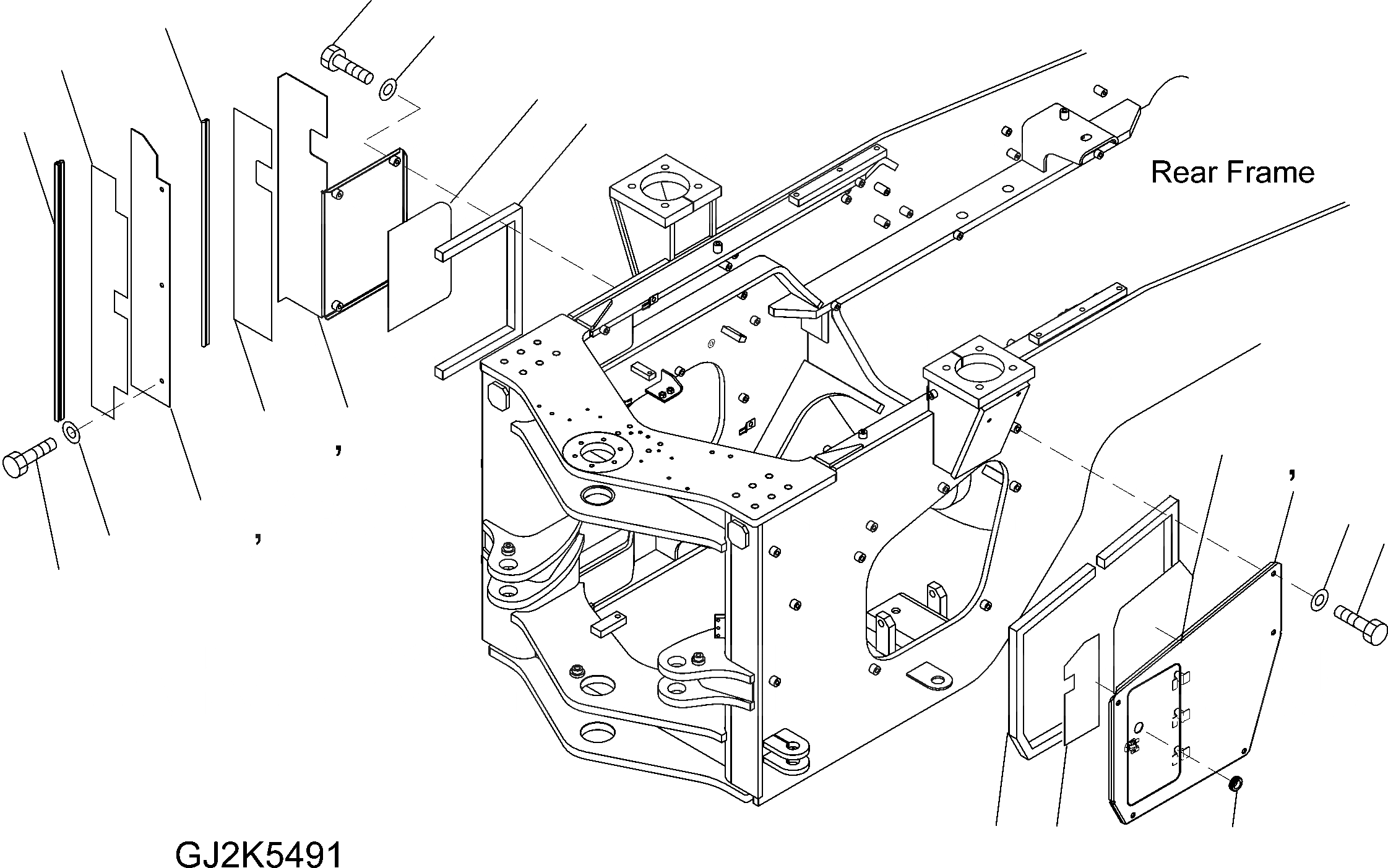 Rear Frame

,

,

,

GJ2K5491