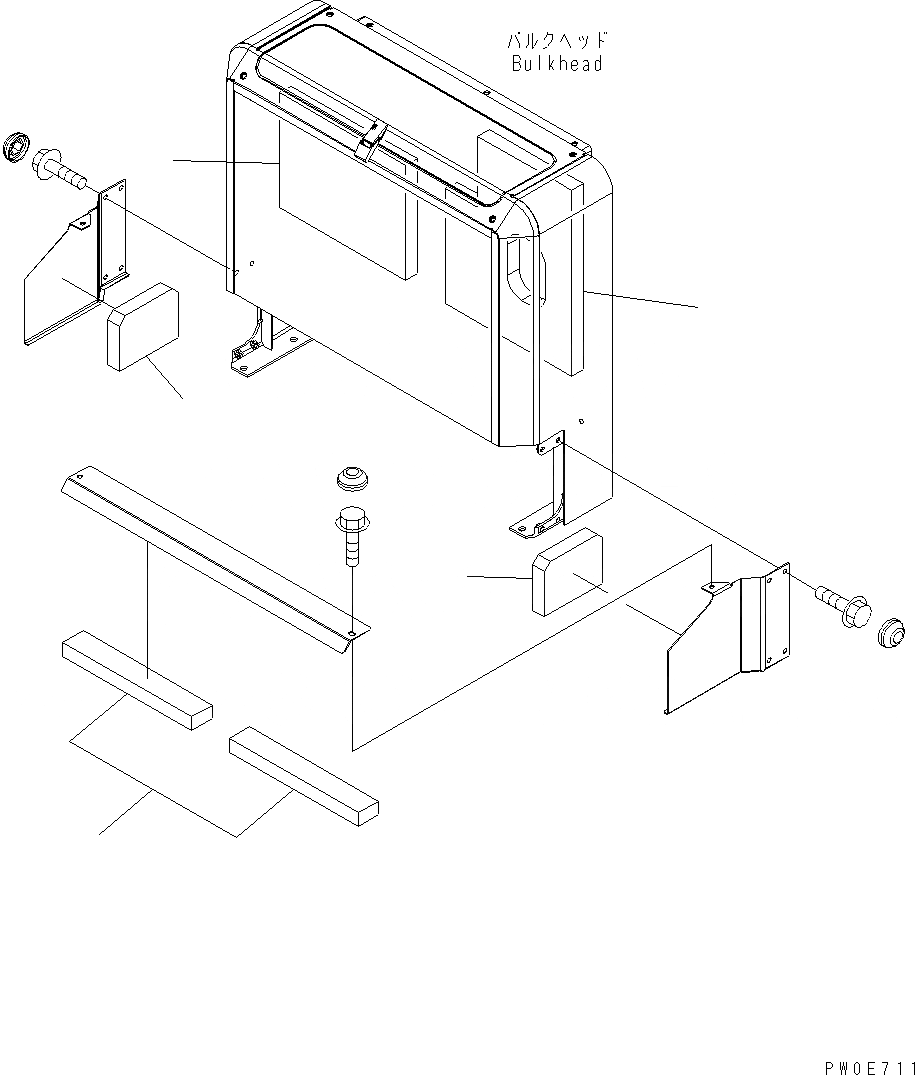 バルクヘッド
Bulkhead

PW0E711