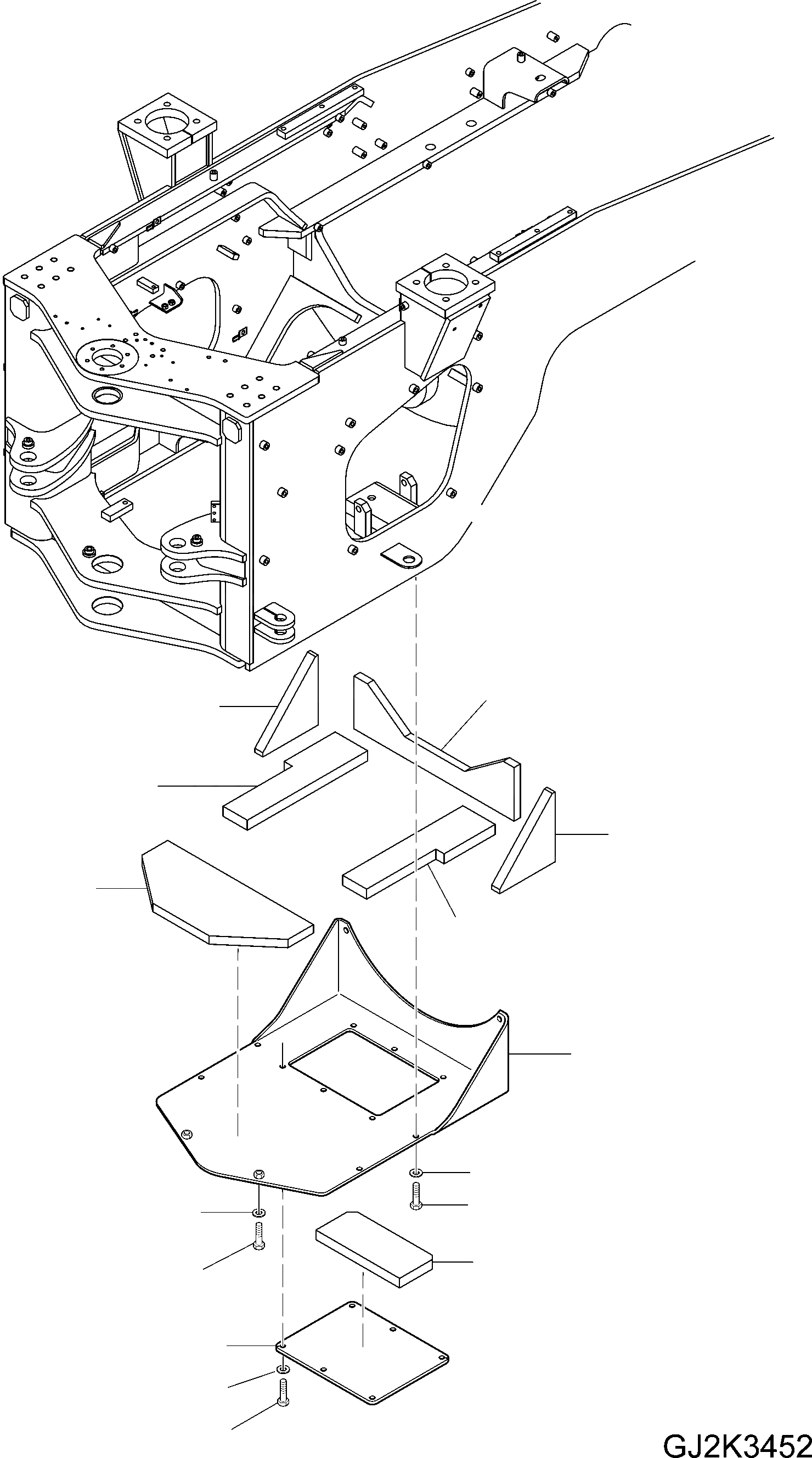 GJ2K3452