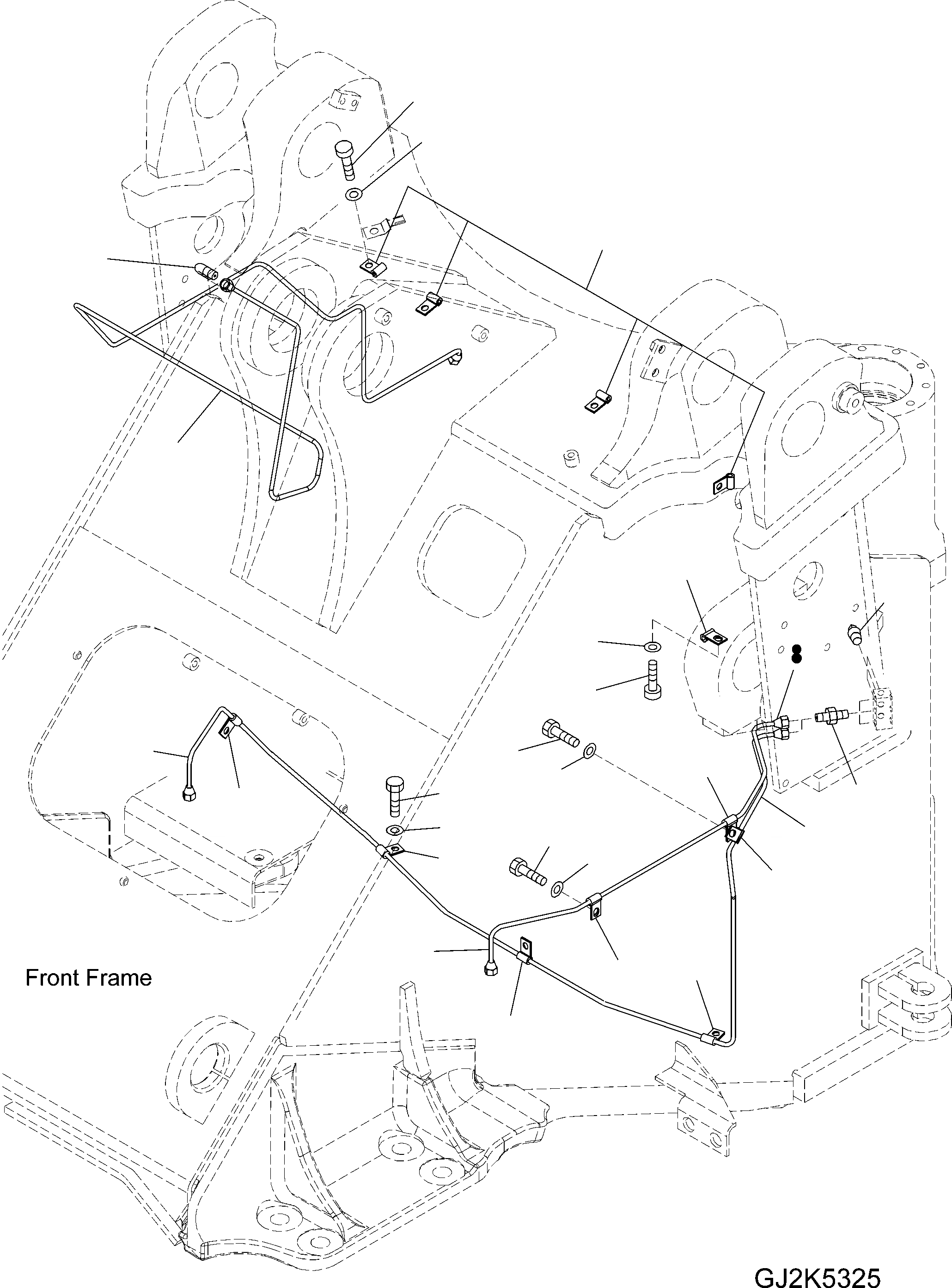 Front Frame

GJ2K5325