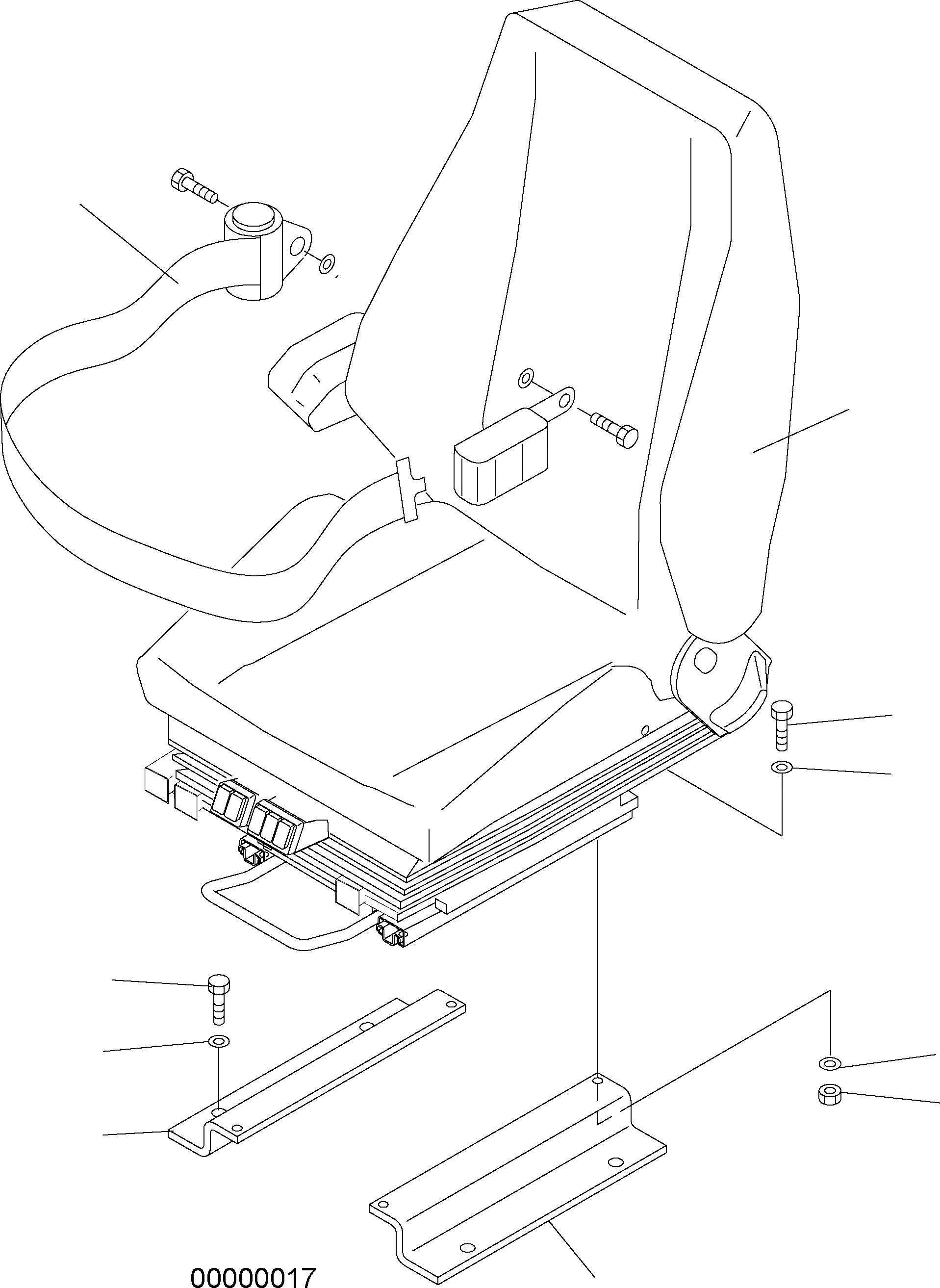 00000017