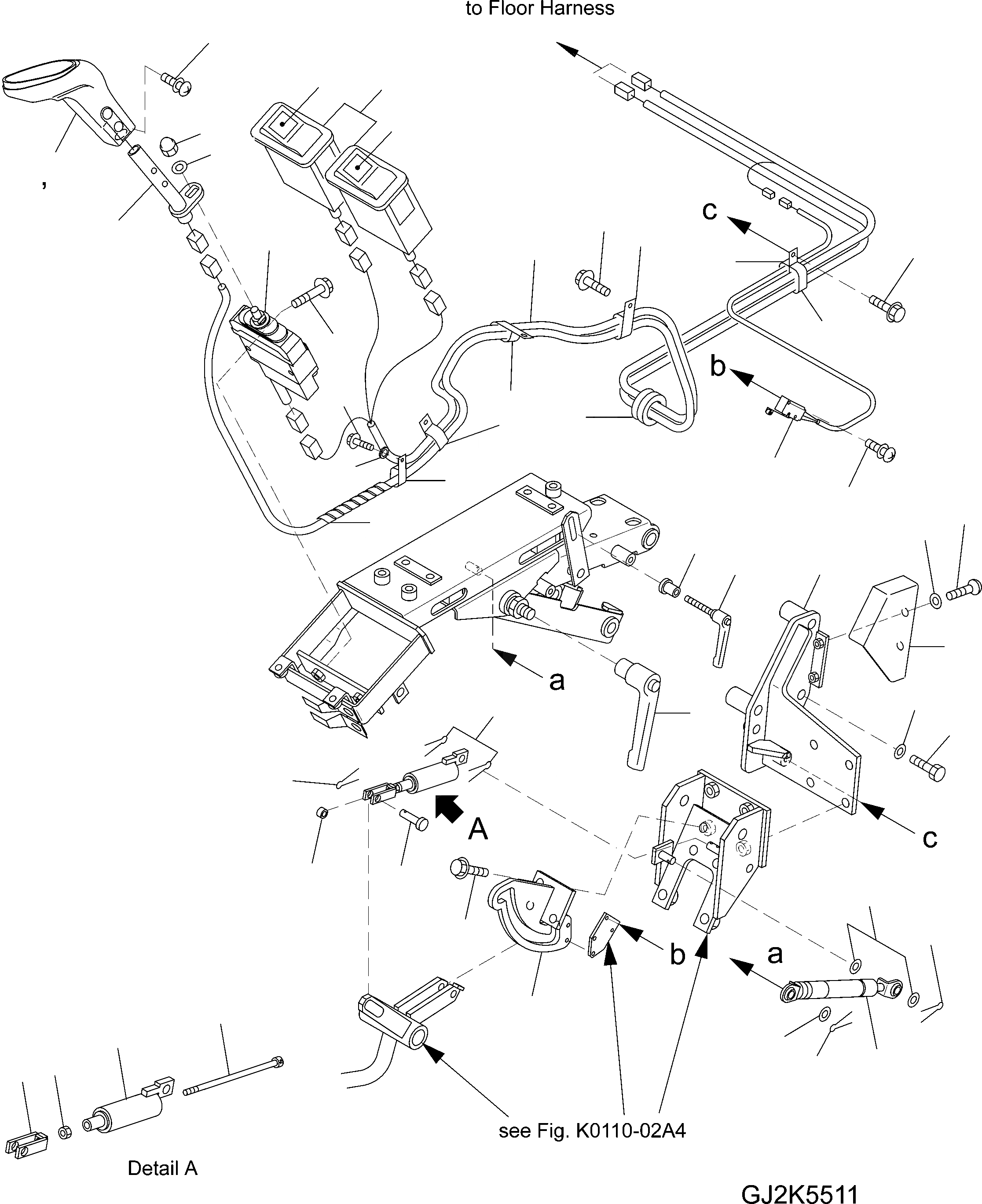 to Floor Harness

,

c

b

a

A

c

b

a

see Fig. K0110-02A4

Detail A

GJ2K5511