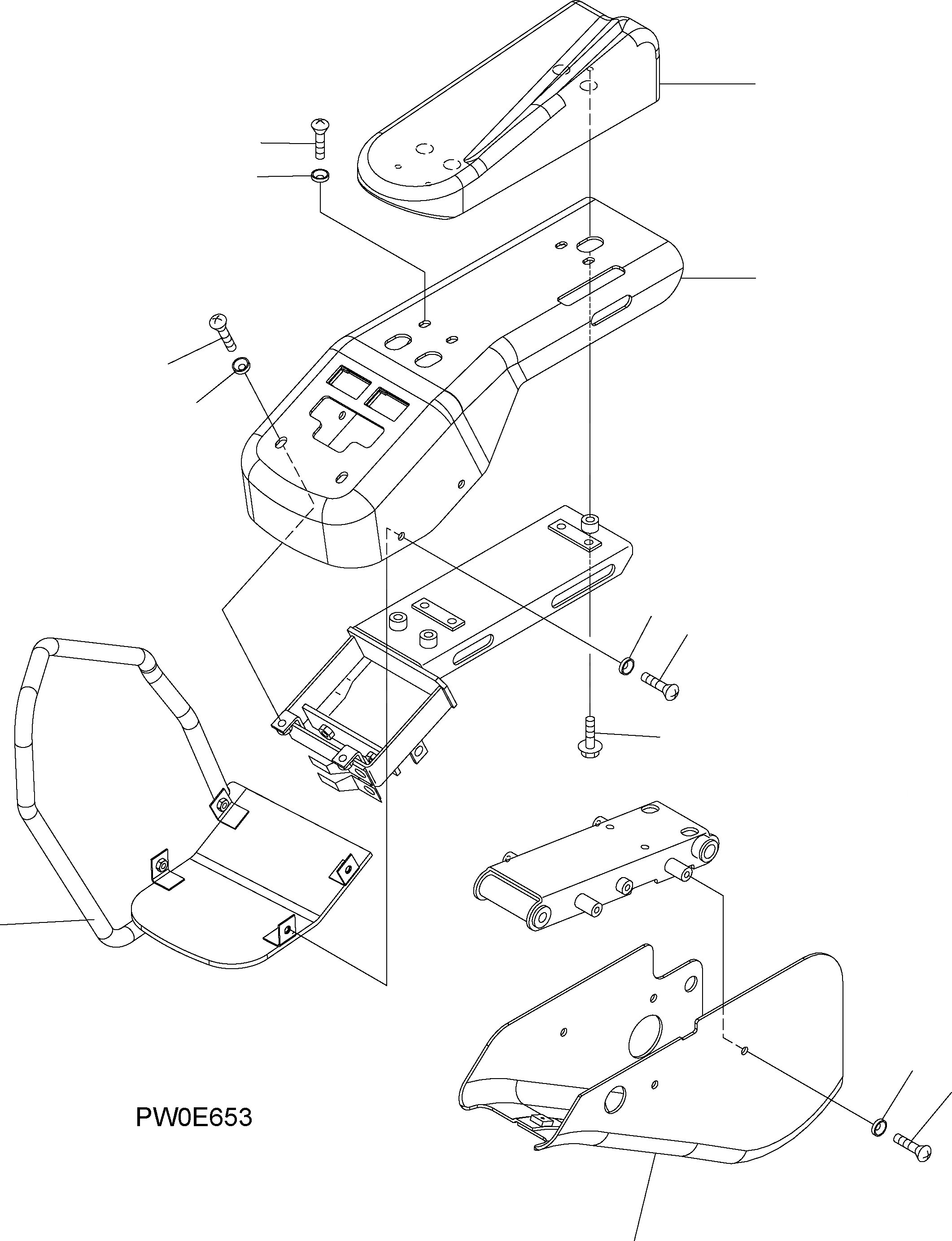 PW0E653