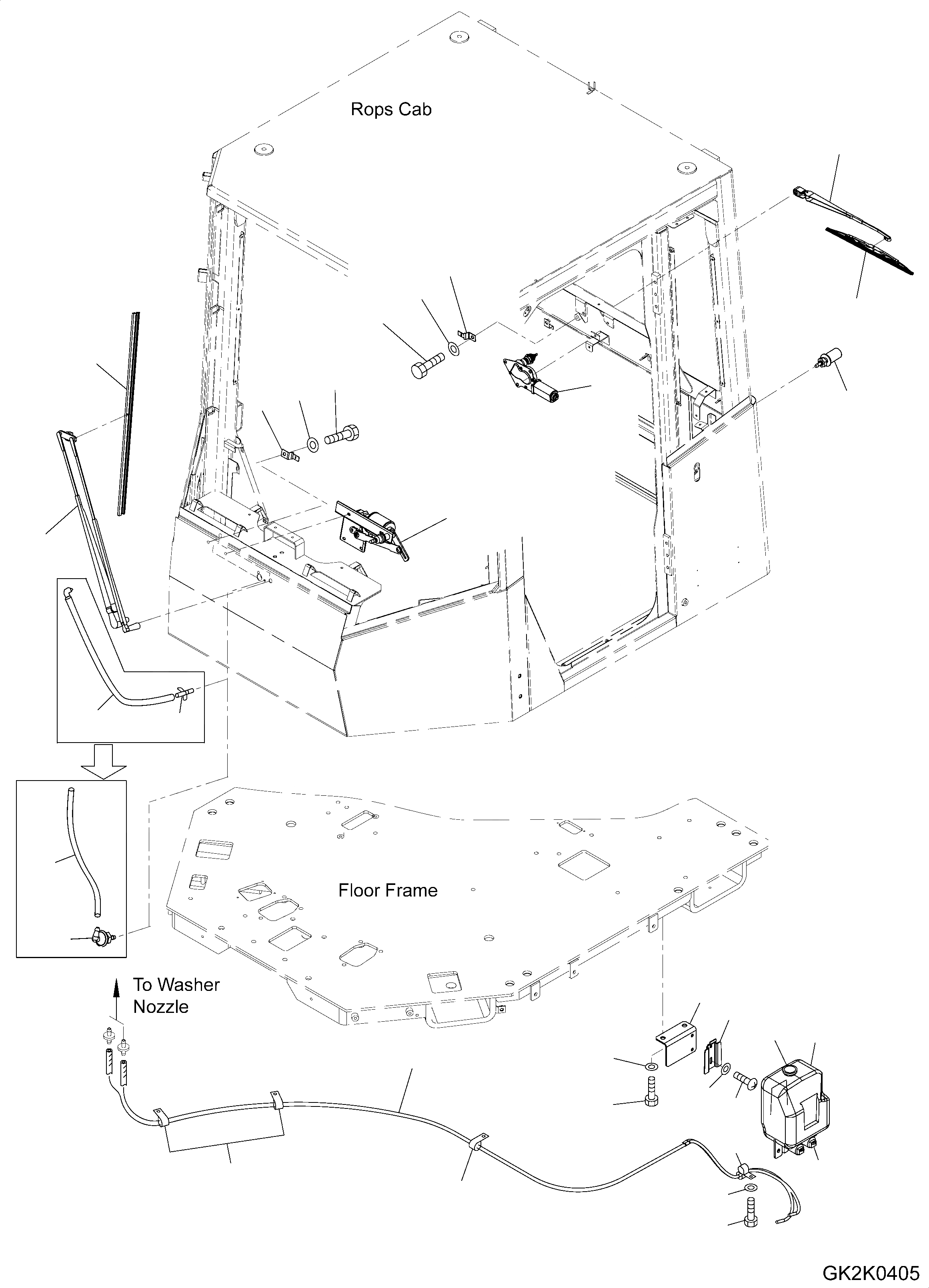 Rops Cab

Floor Frame

To Washer Nozzle

GK2K0405