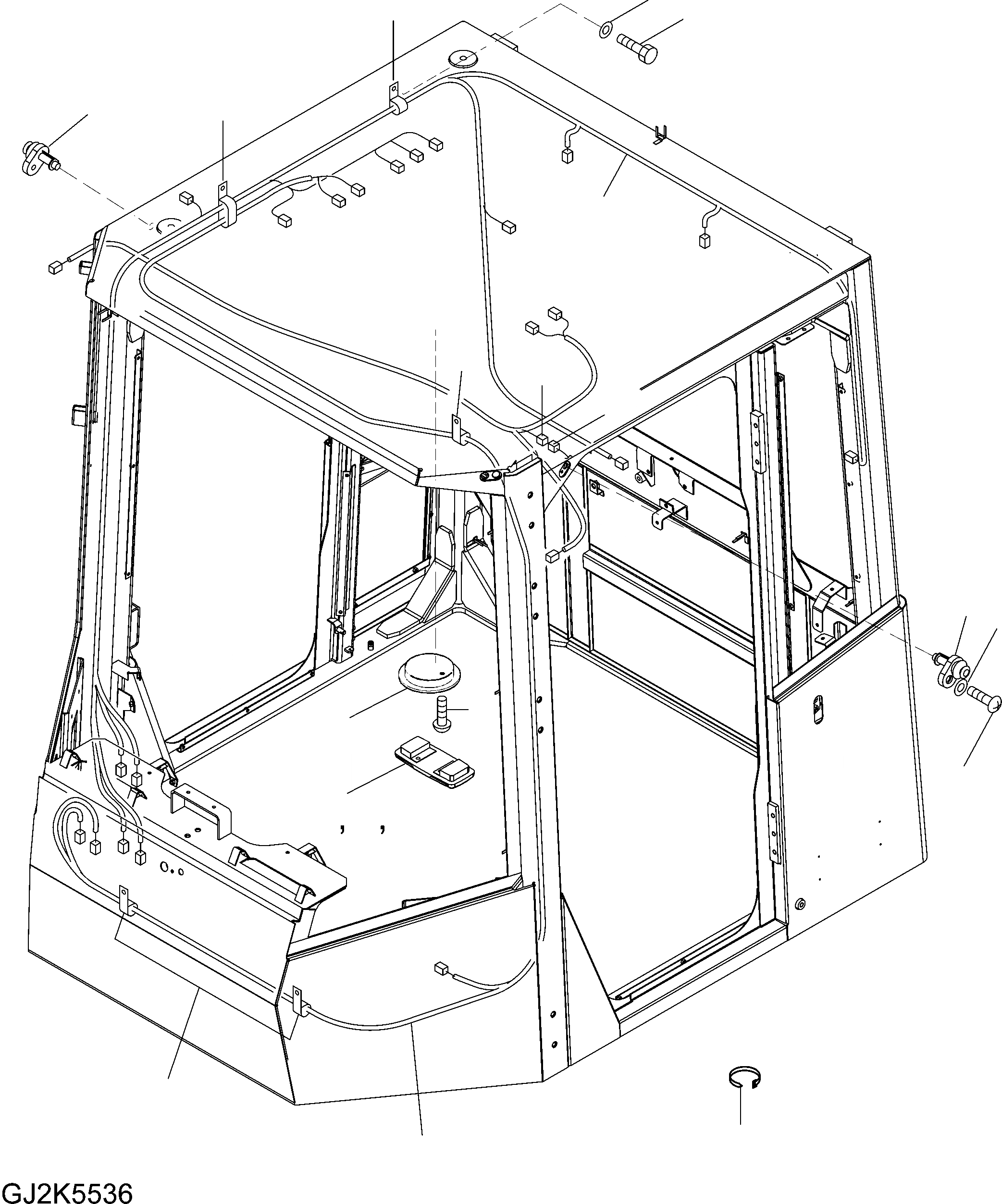 GJ2K5536