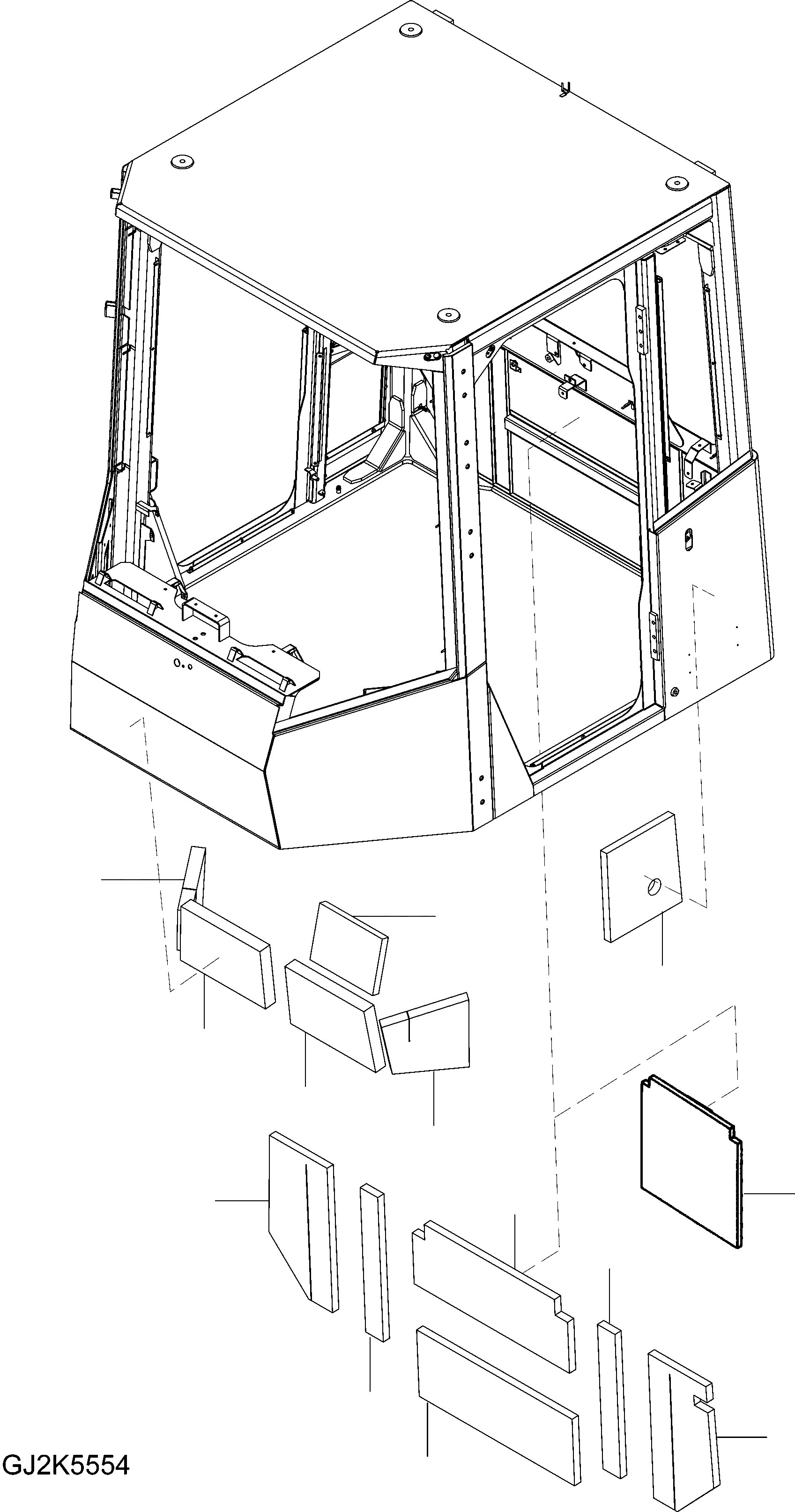 GJ2K5554