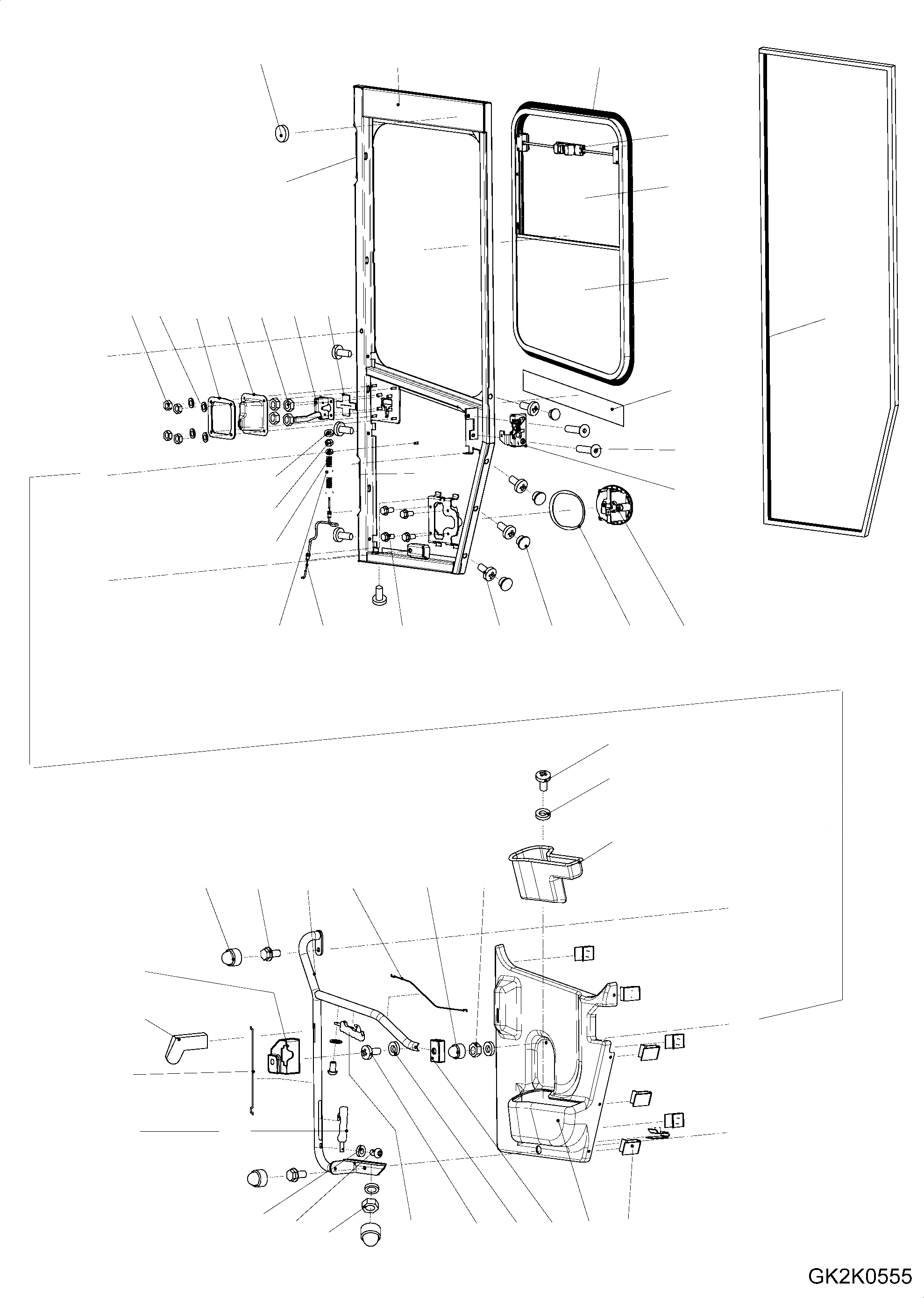 GK2K0555