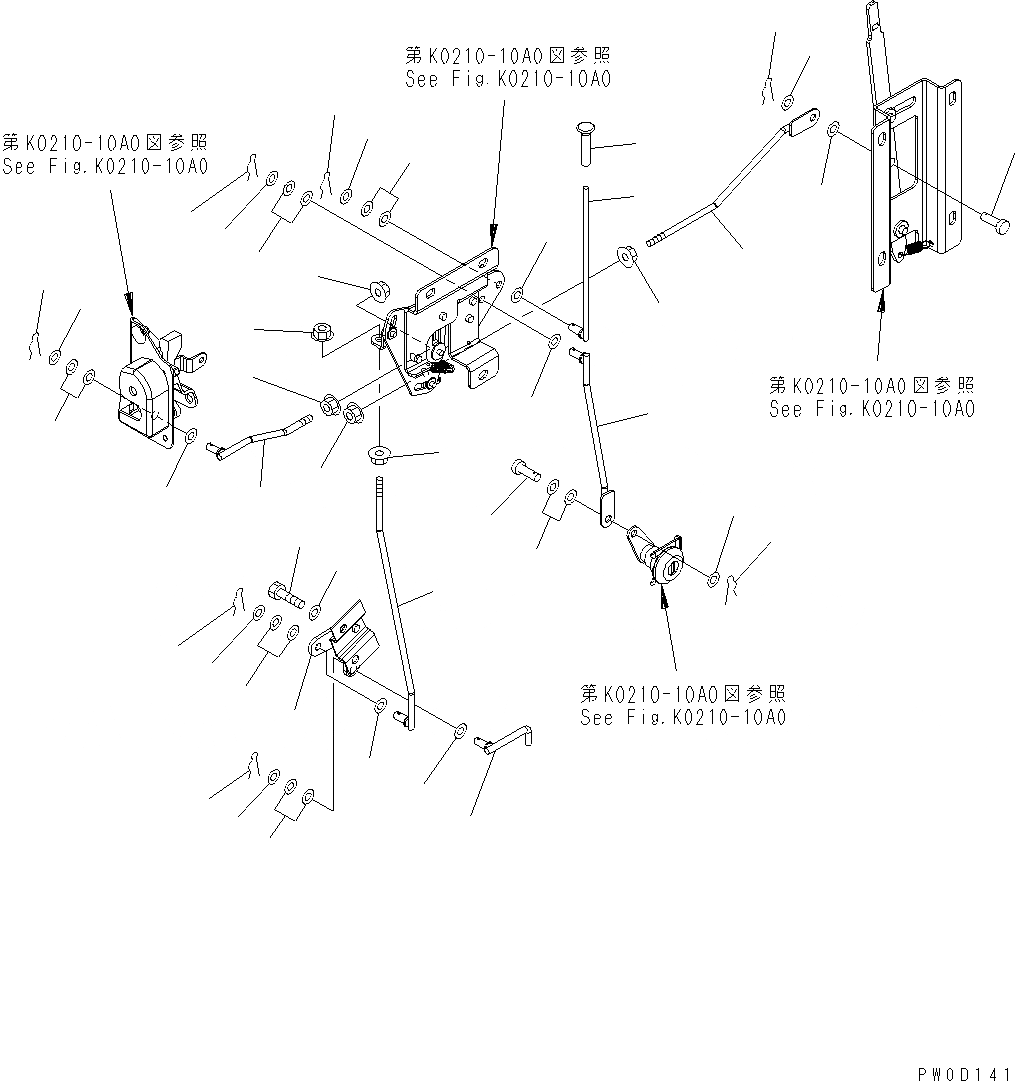 第K0210-10A0図参照
See Fig.K0210-10A0

第K0210-10A0図参照
See Fig.K0210-10A0

第K0210-10A0図参照
See Fig.K0210-10A0

第K0210-10A0図参照
See Fig.K0210-10A0

PW0D141