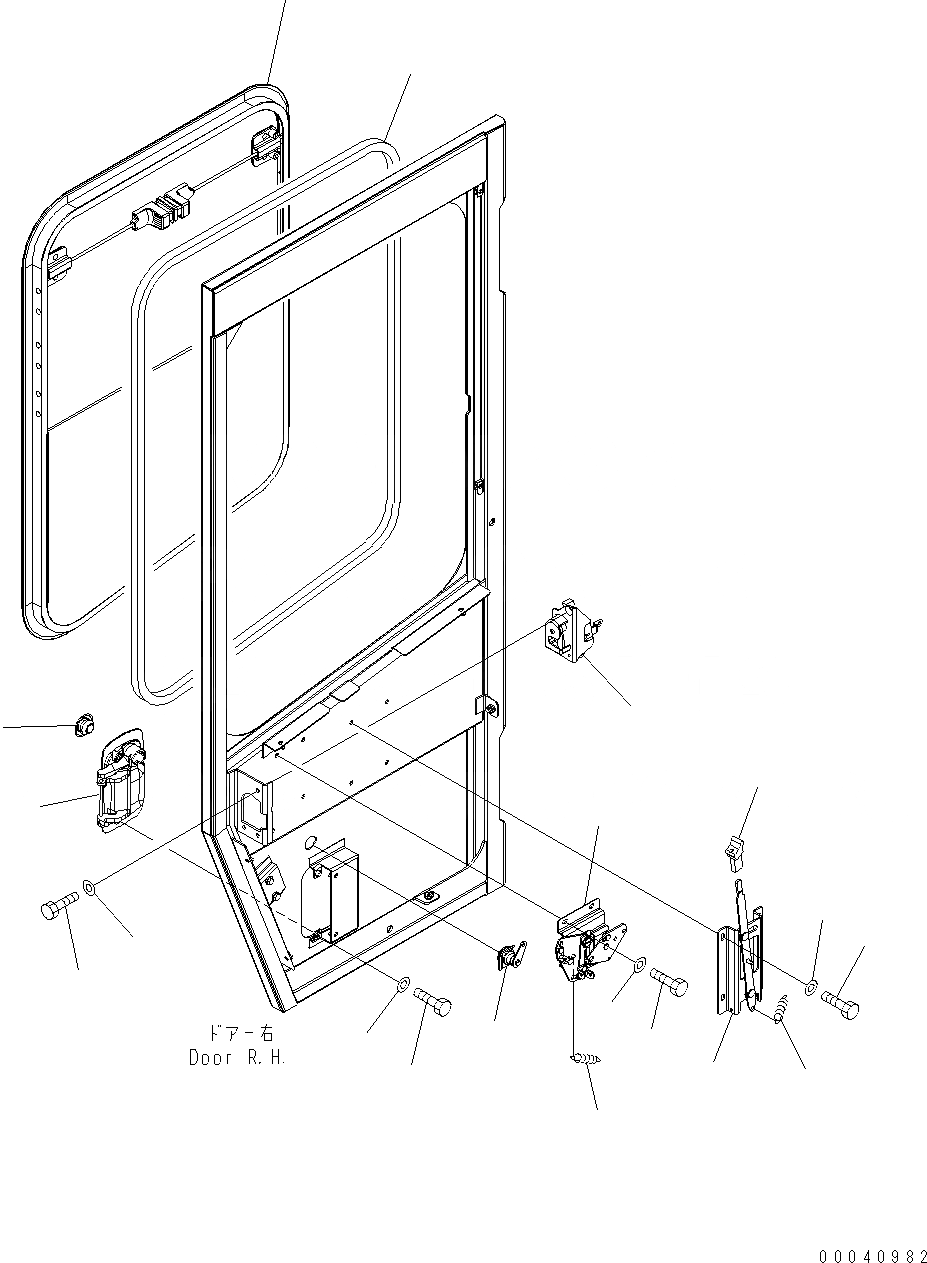 ドアー右
Door R.H.

00040982