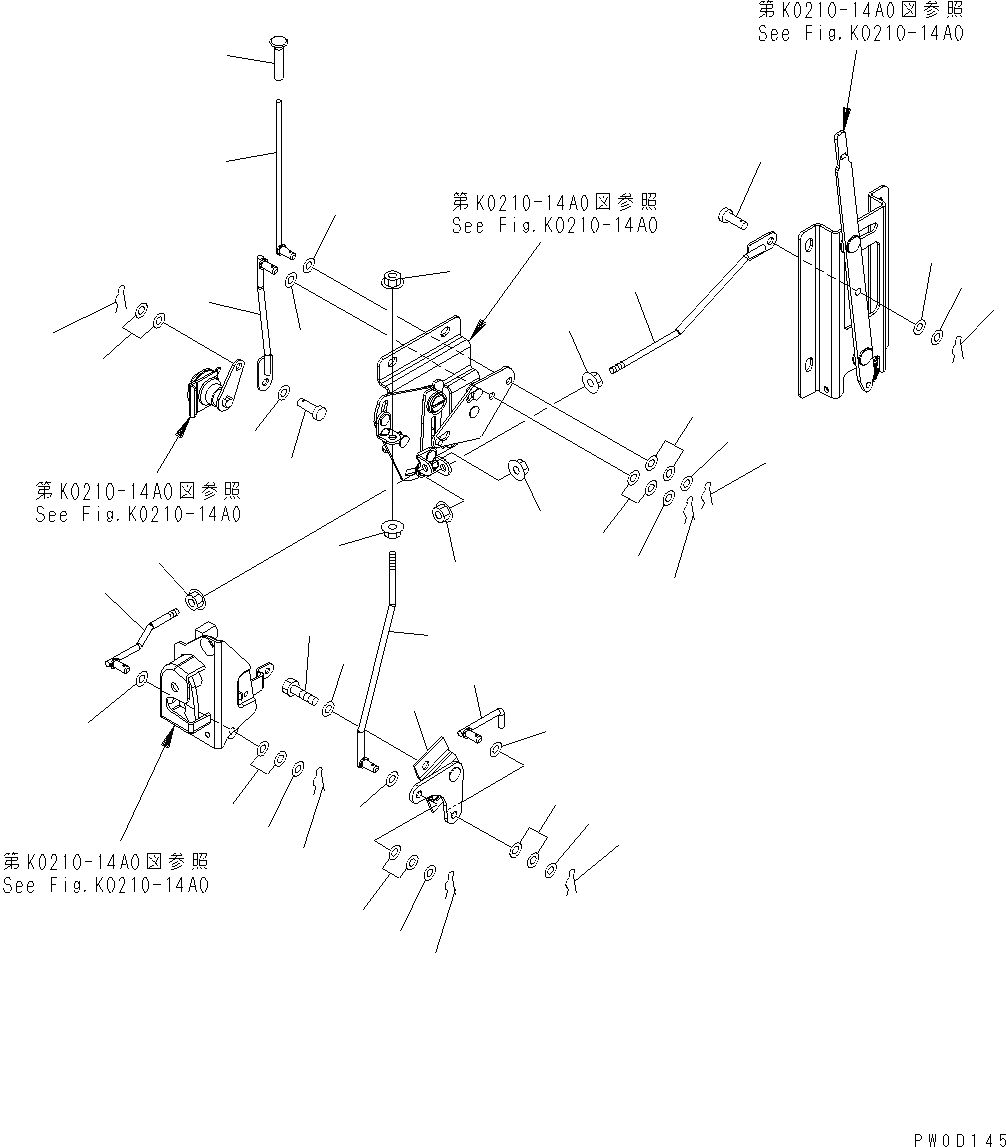 第K0210-14A0図参照
See Fig.K0210-14A0

第K0210-14A0図参照
See Fig.K0210-14A0

第K0210-14A0図参照
See Fig.K0210-14A0

第K0210-14A0図参照
See Fig.K0210-14A0

PW0D145