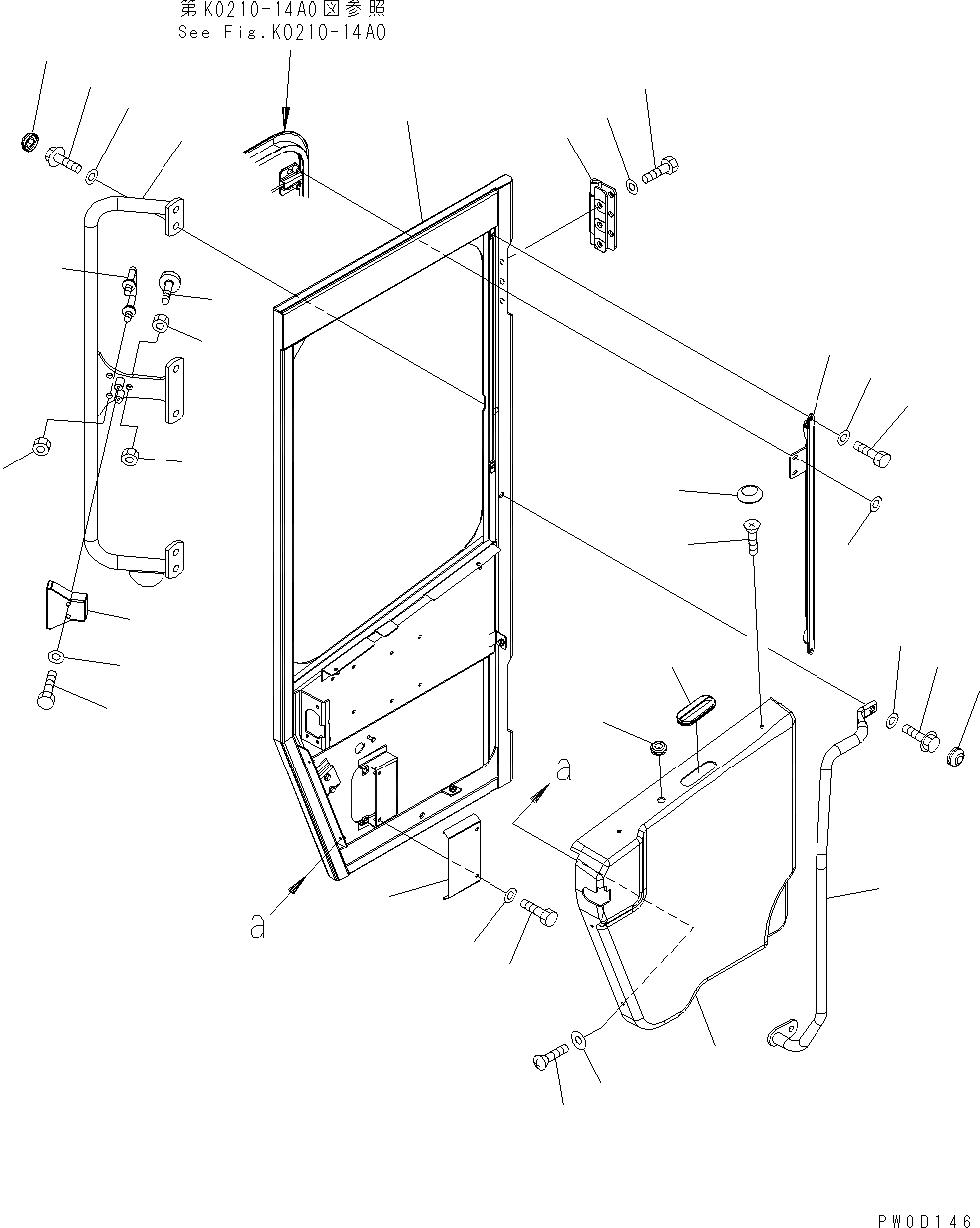 第K0210-14A0図参照
See Fig.K0210-14A0

a

a

PW0D146