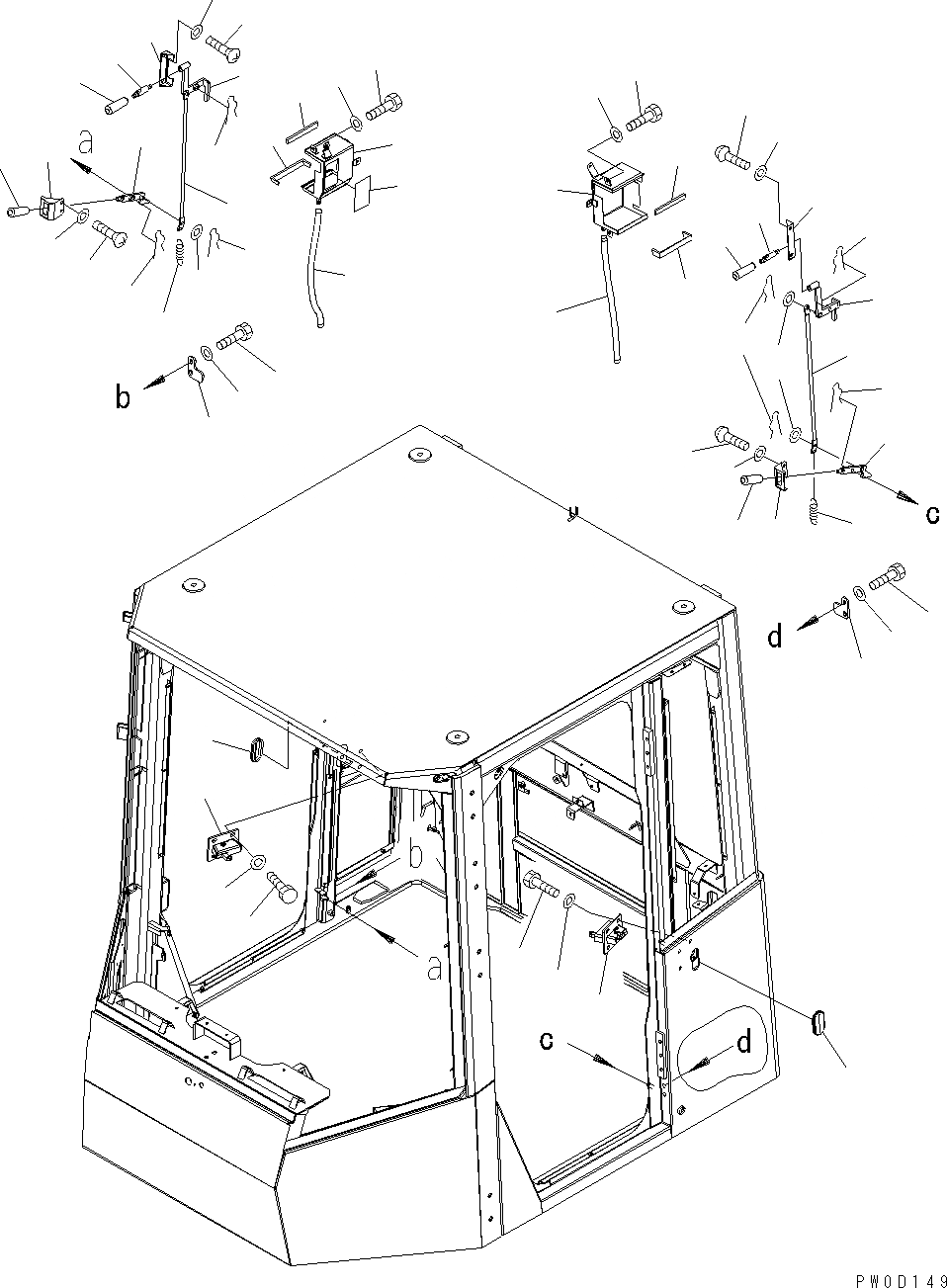 a
b
c
d
b
a
c
d
PW0D149