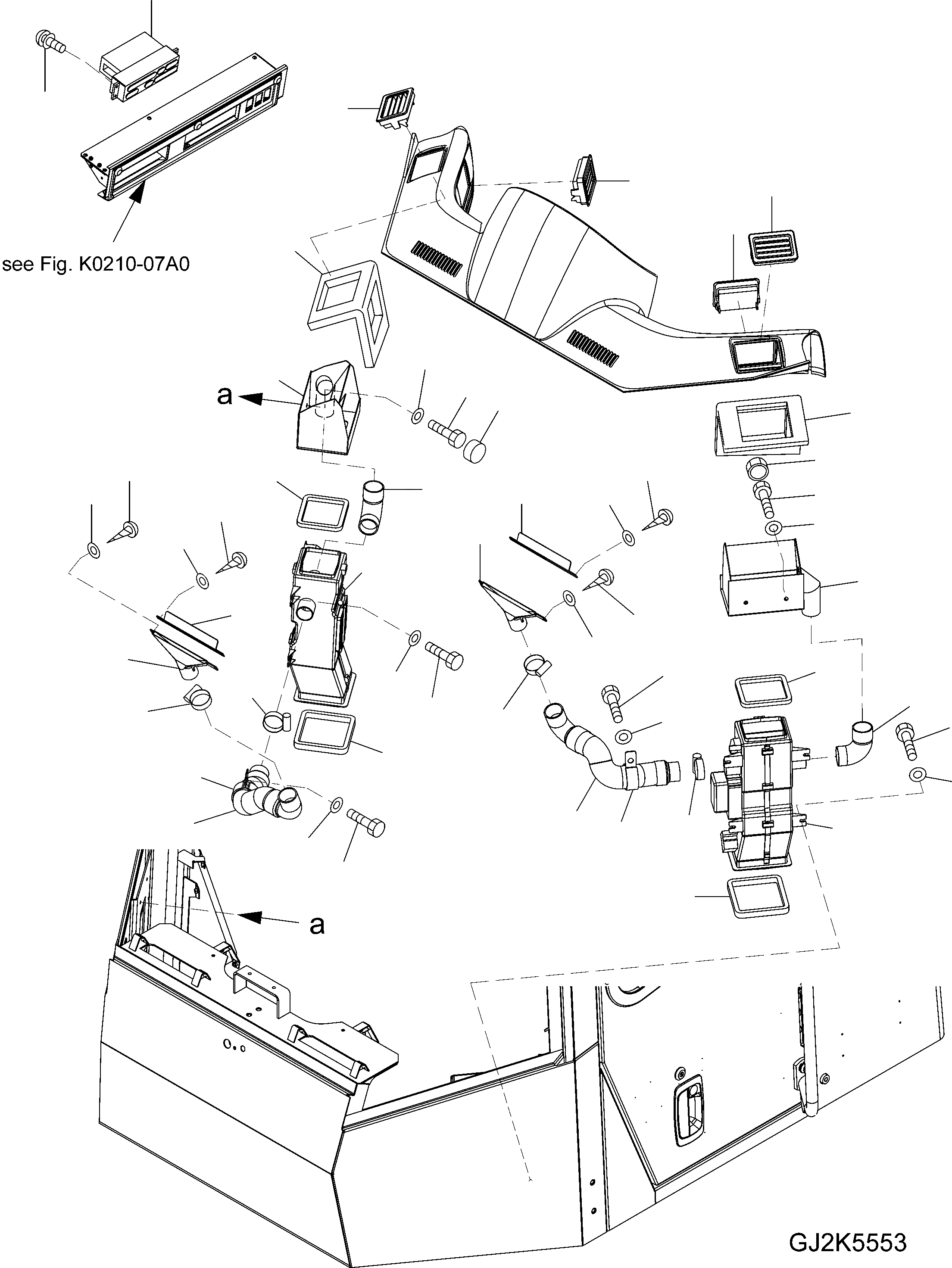 see Fig. K0210-07A0

a

a

GJ2K5553