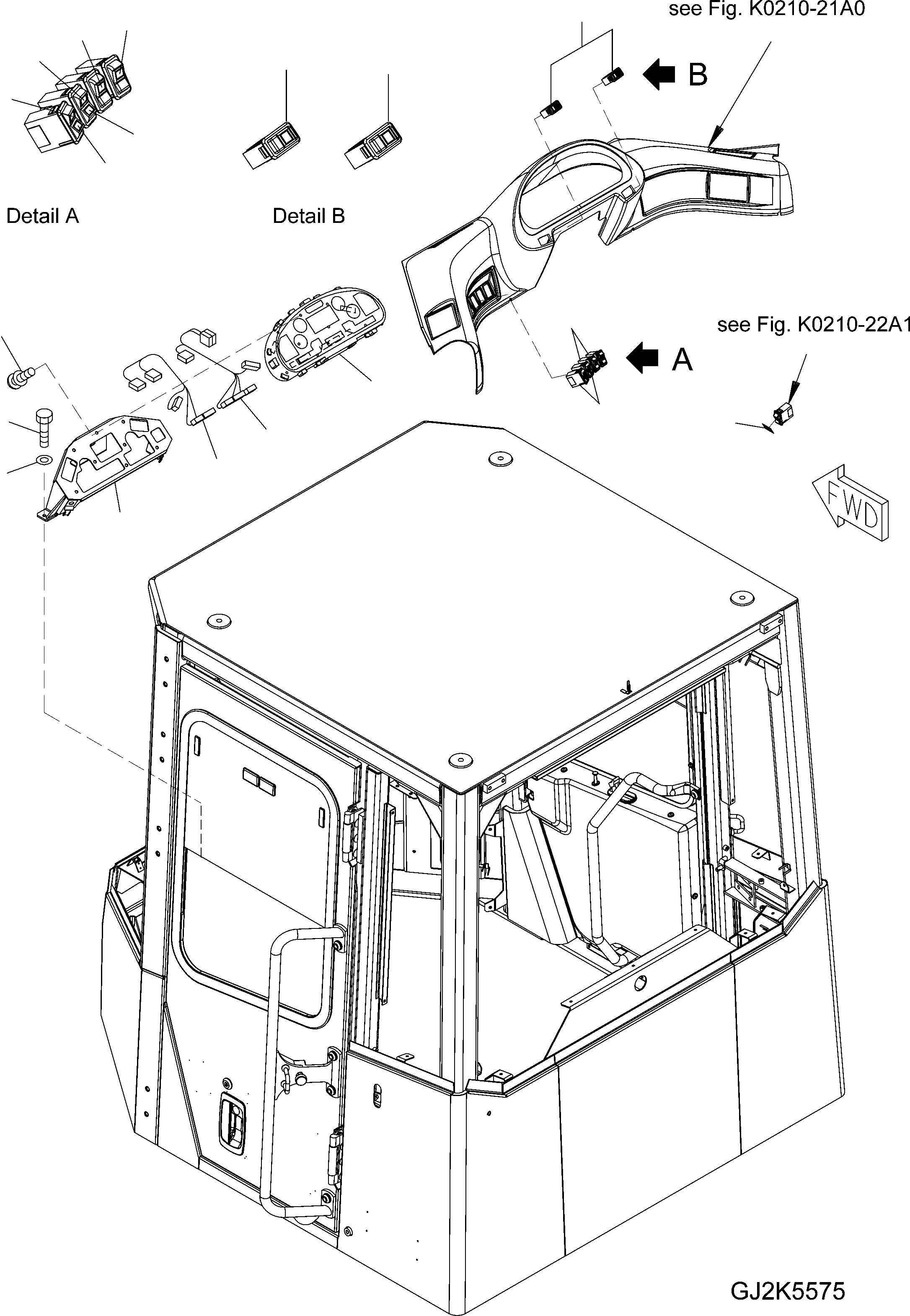 see Fig. K0210-21A0

B

Detail A

Detail B

see Fig. K0210-22A1

A

FWD

GJ2K5575