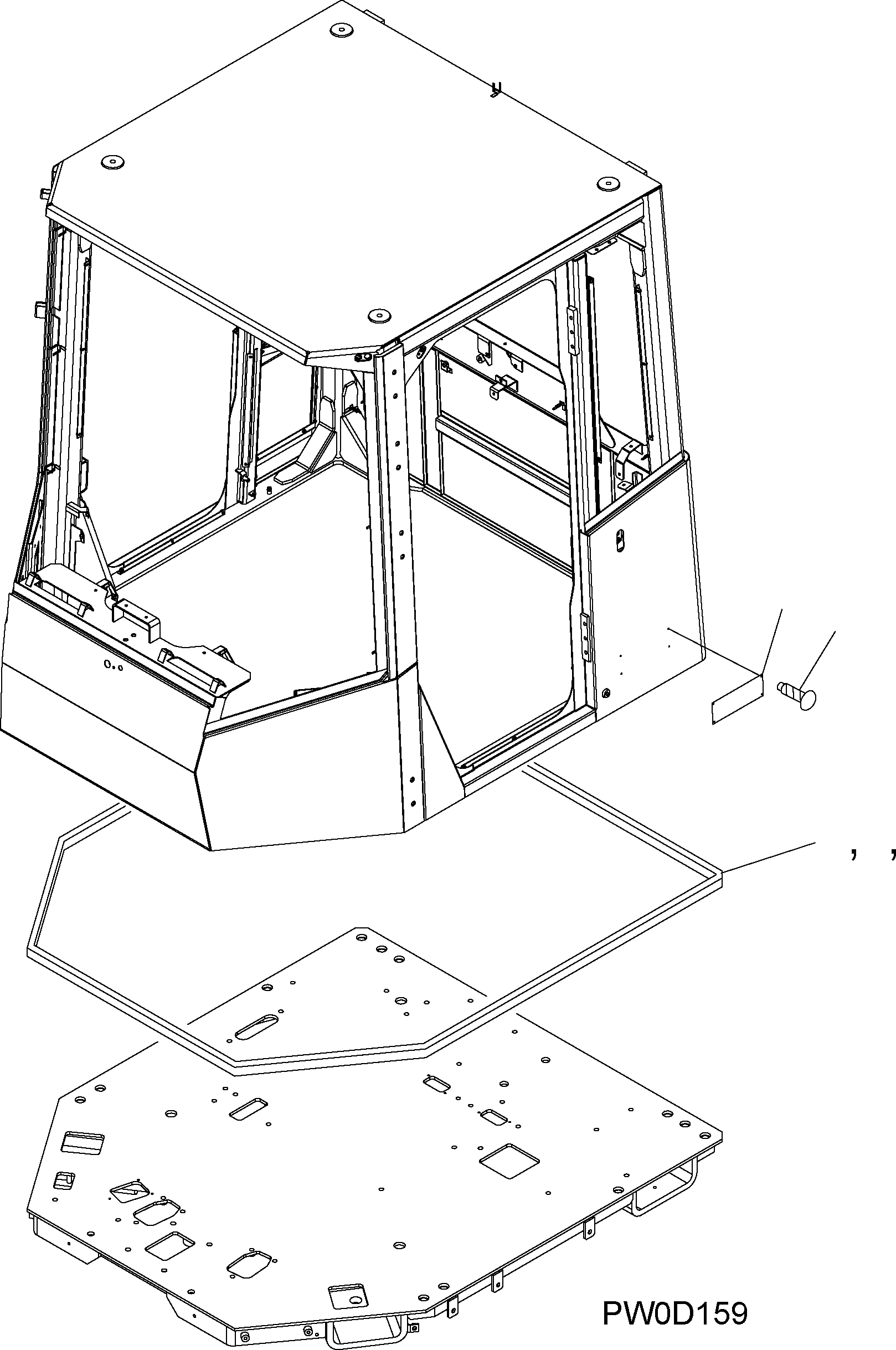 , ,
PW0D159