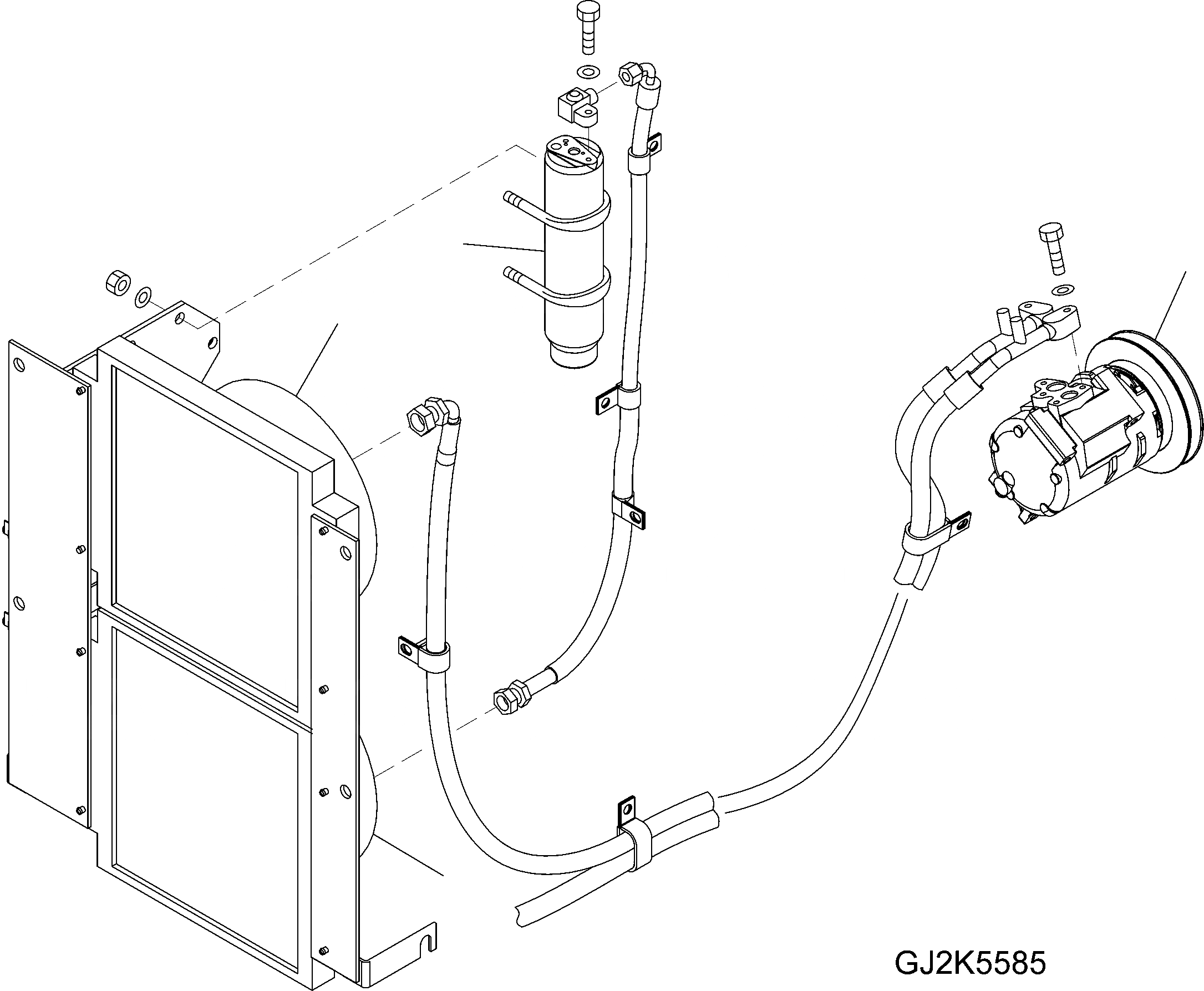 GJ2K5585