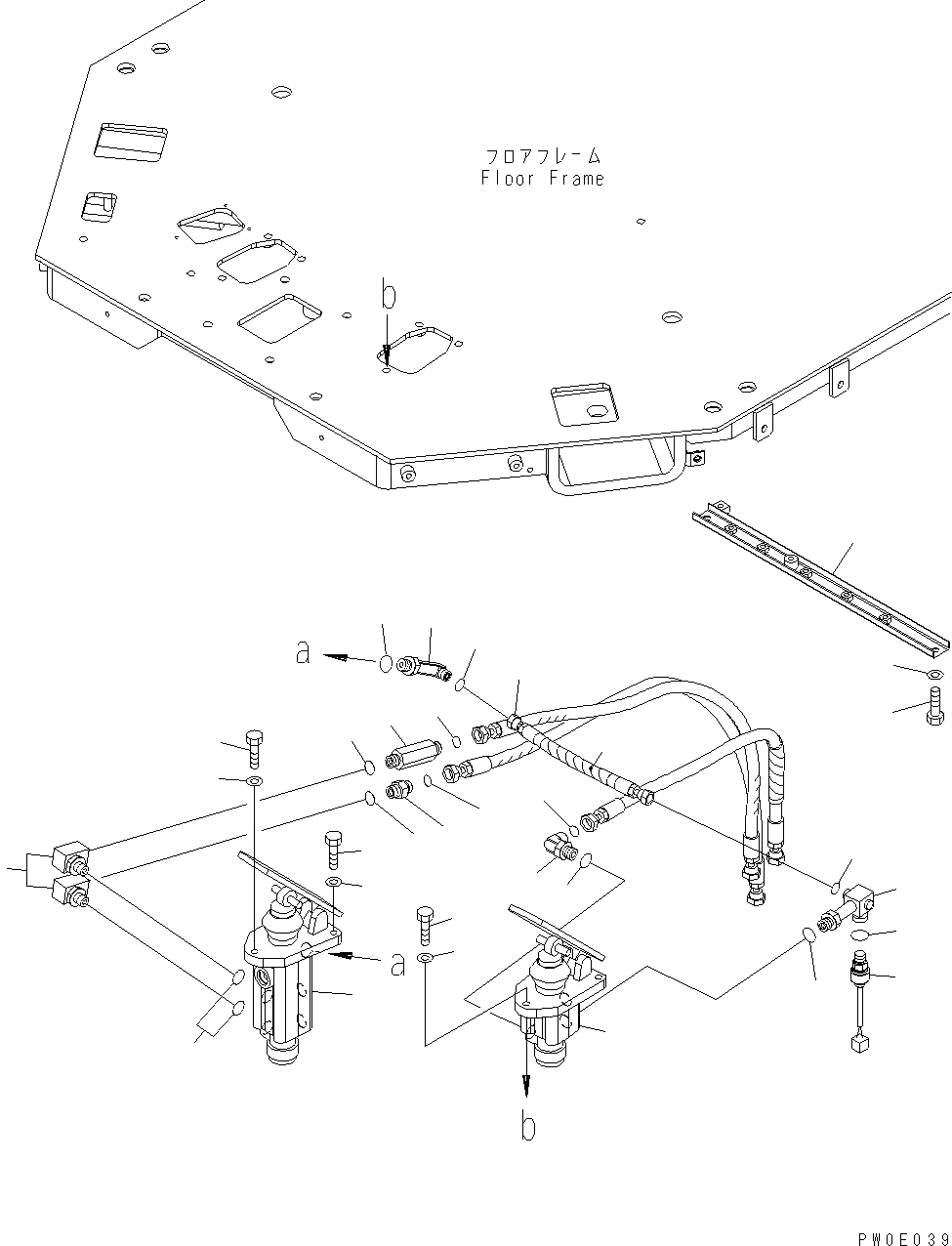 フロアフレーム
Floor Frame

b

a

a

b

PW0E039