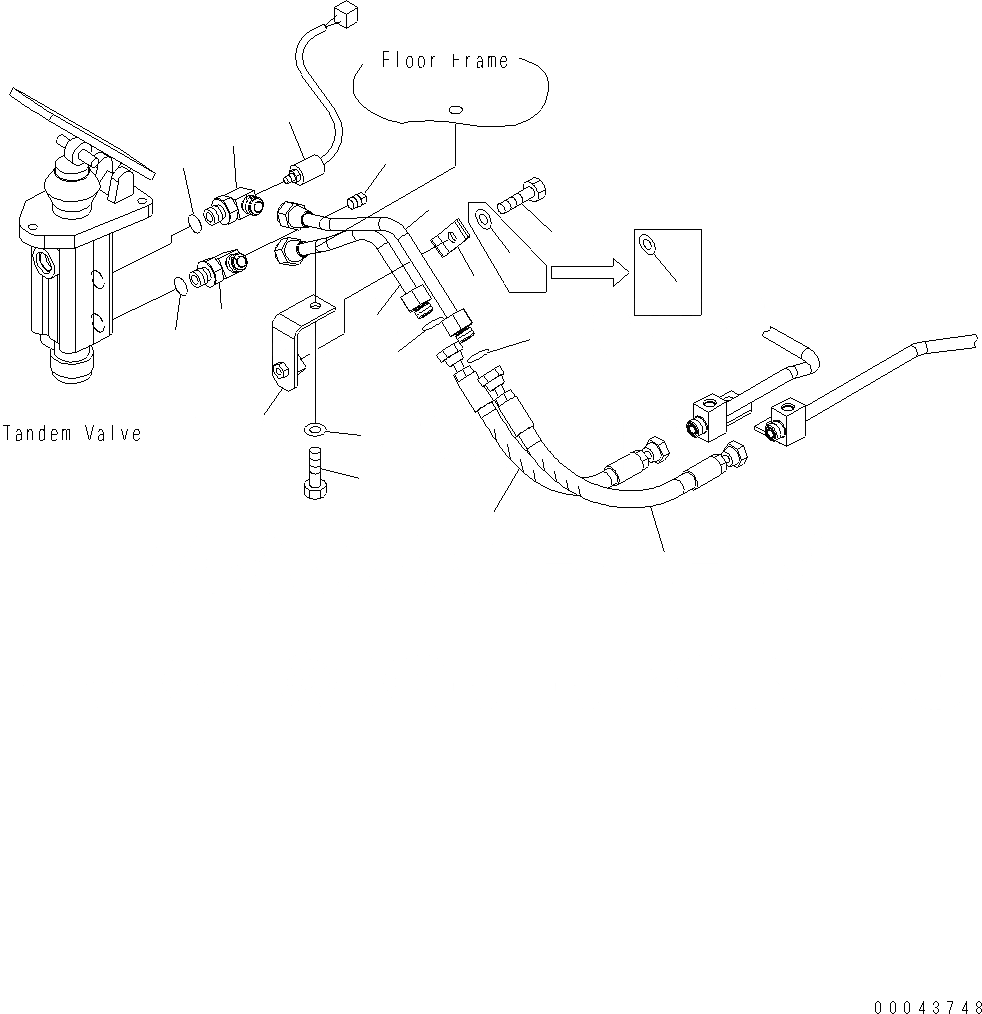 Floor Frame

Tandem Valve

00043748