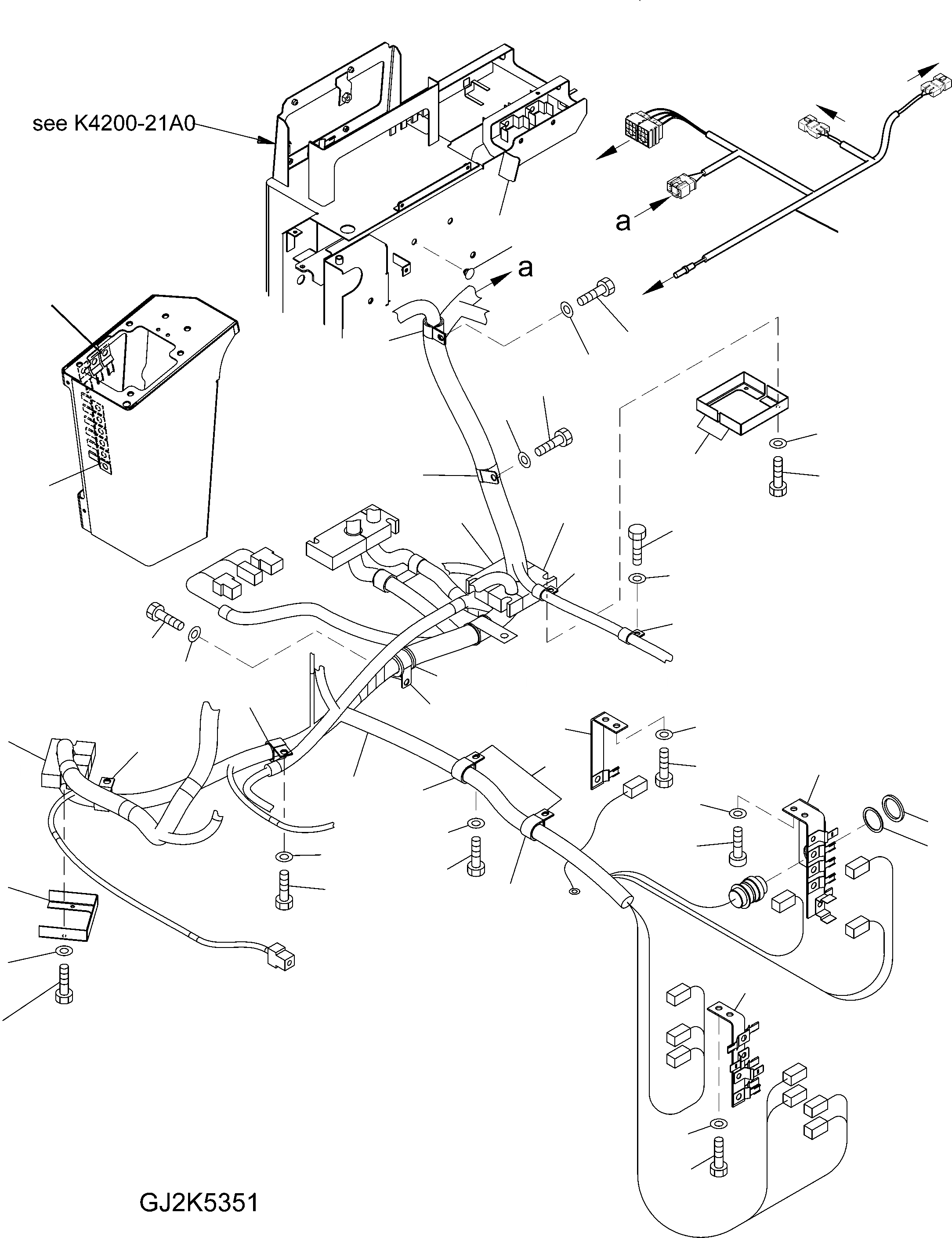 see K4200-21A0

a

a

GJ2K5351