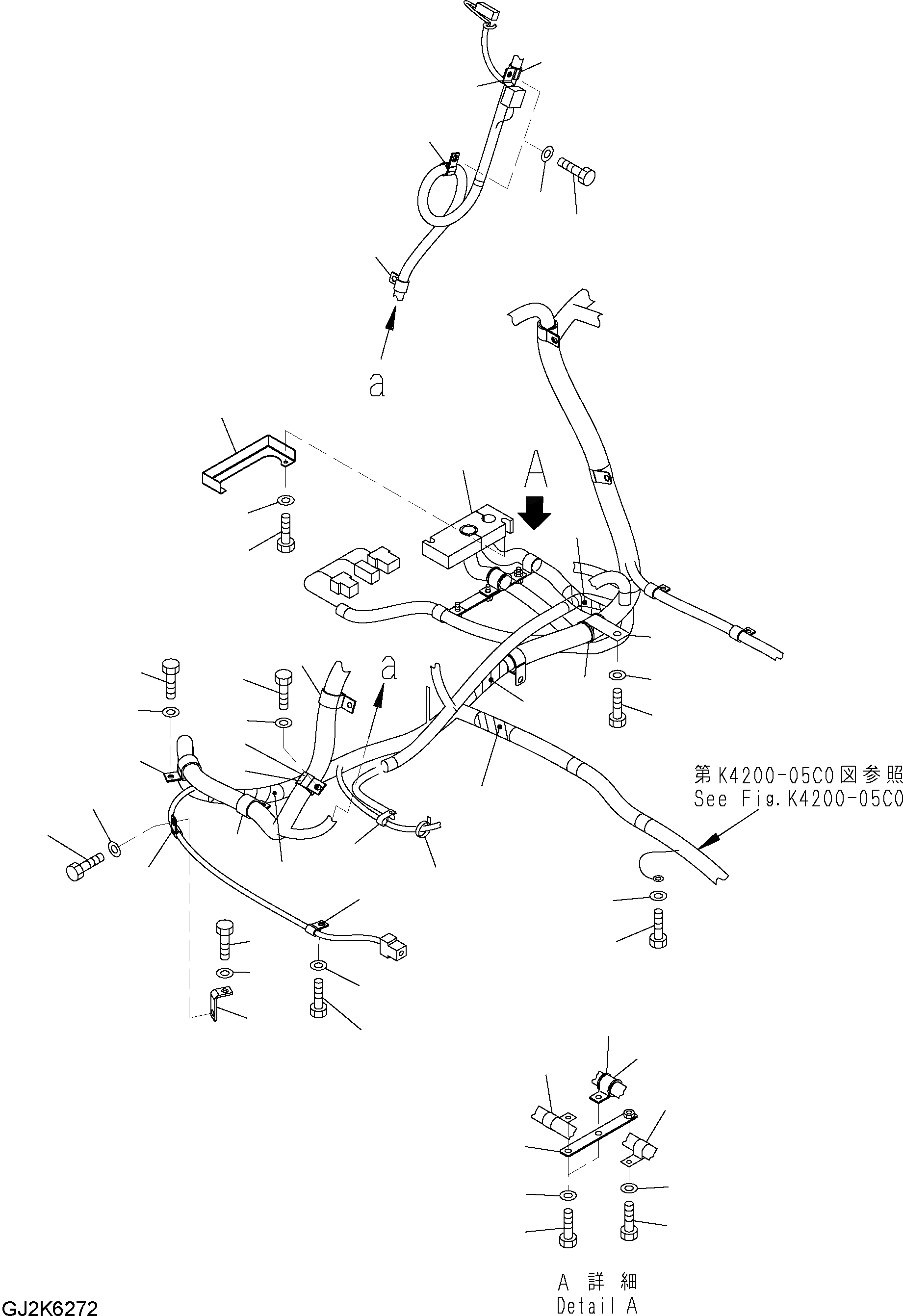 a

A

a

第K4200-05C0図参照
See Fig.K4200-05C0

A 詳 細
Detail A

GJ2K6272