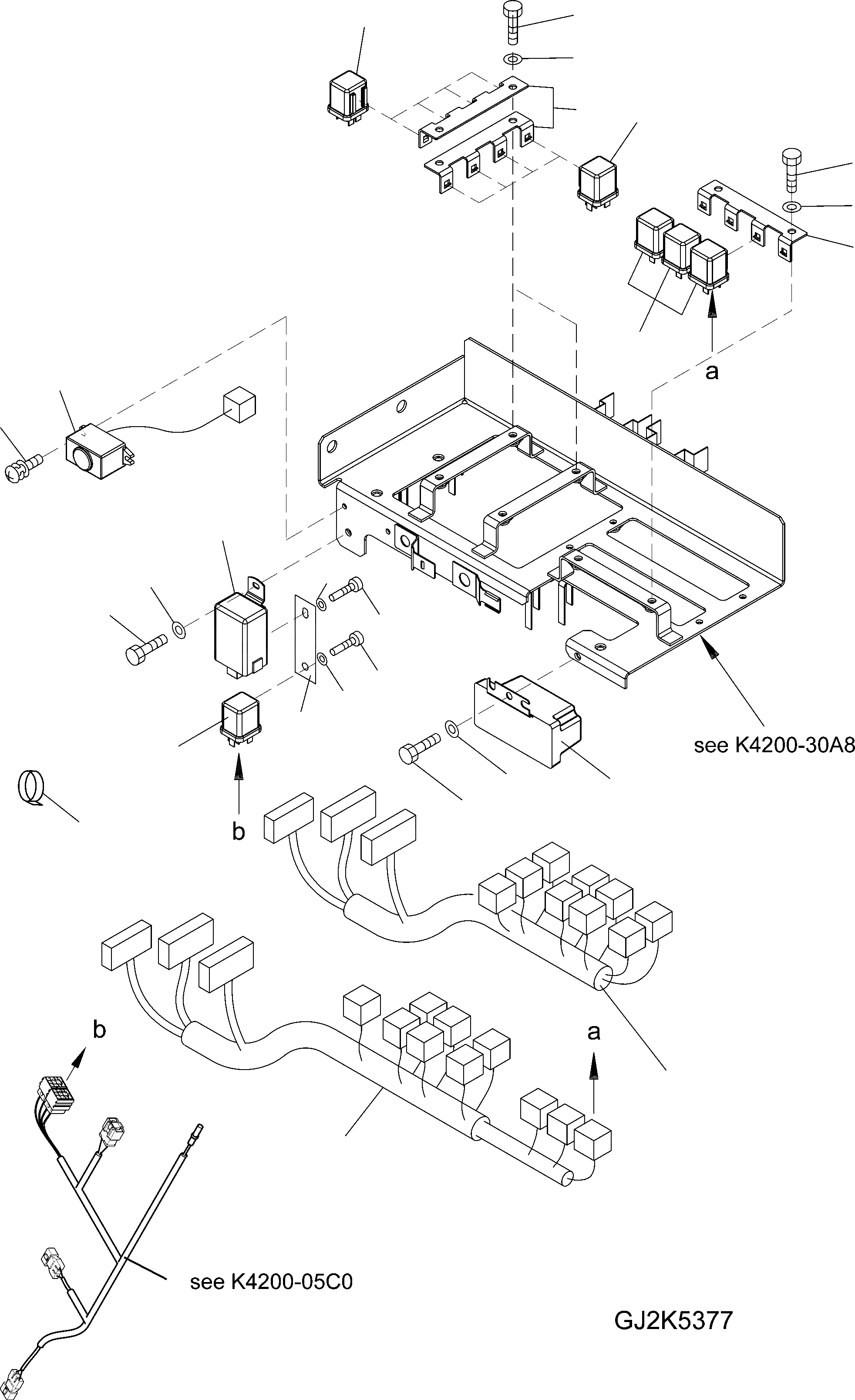 a

see K4200-30A8

b

b

a

see K4200-05C0

GJ2K5377