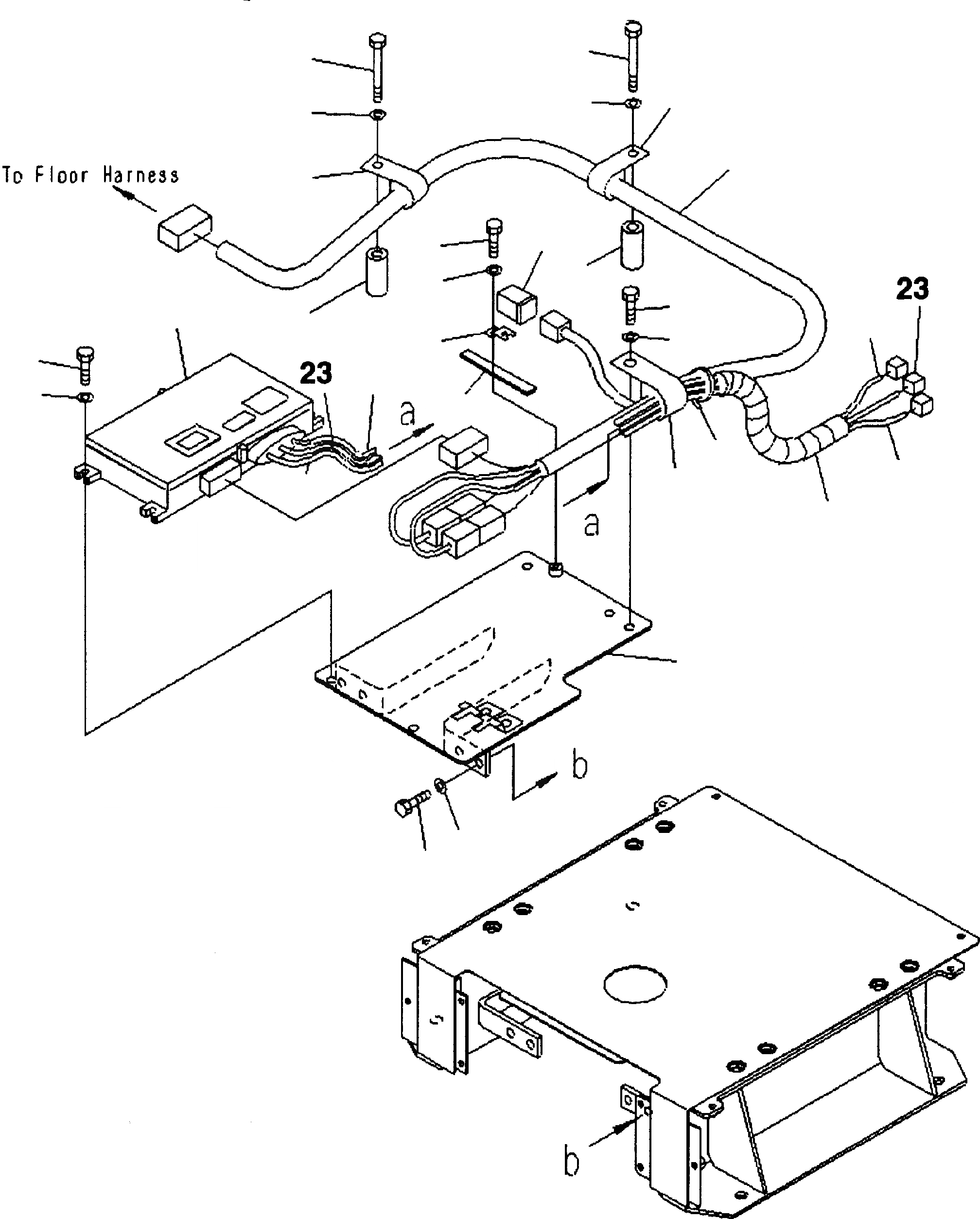 To Floor Harness

23

23

a

a

b

b