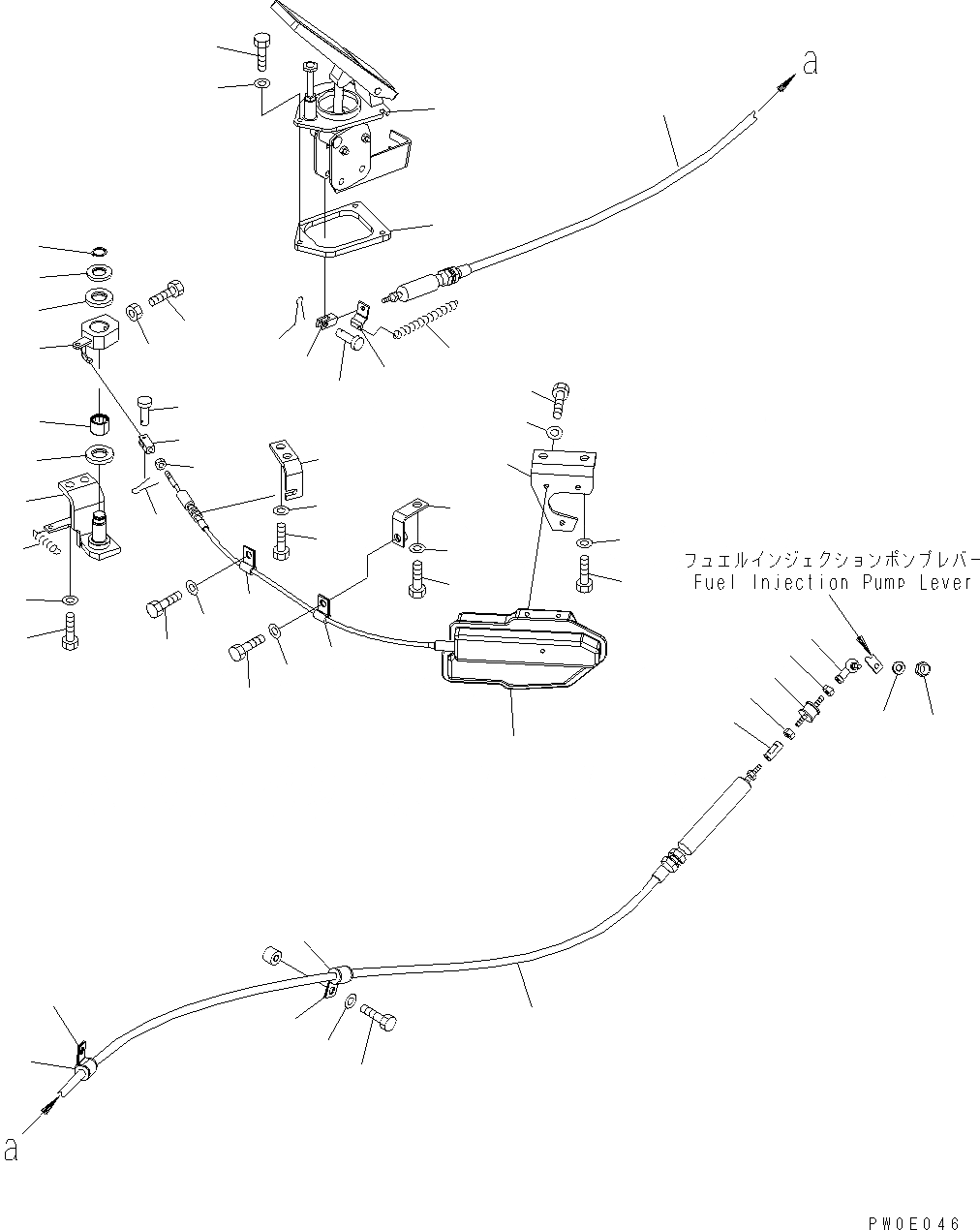 a

フュエルインジェクションポンプレバー
Fuel Injection Pump Lever

a

PW0E046