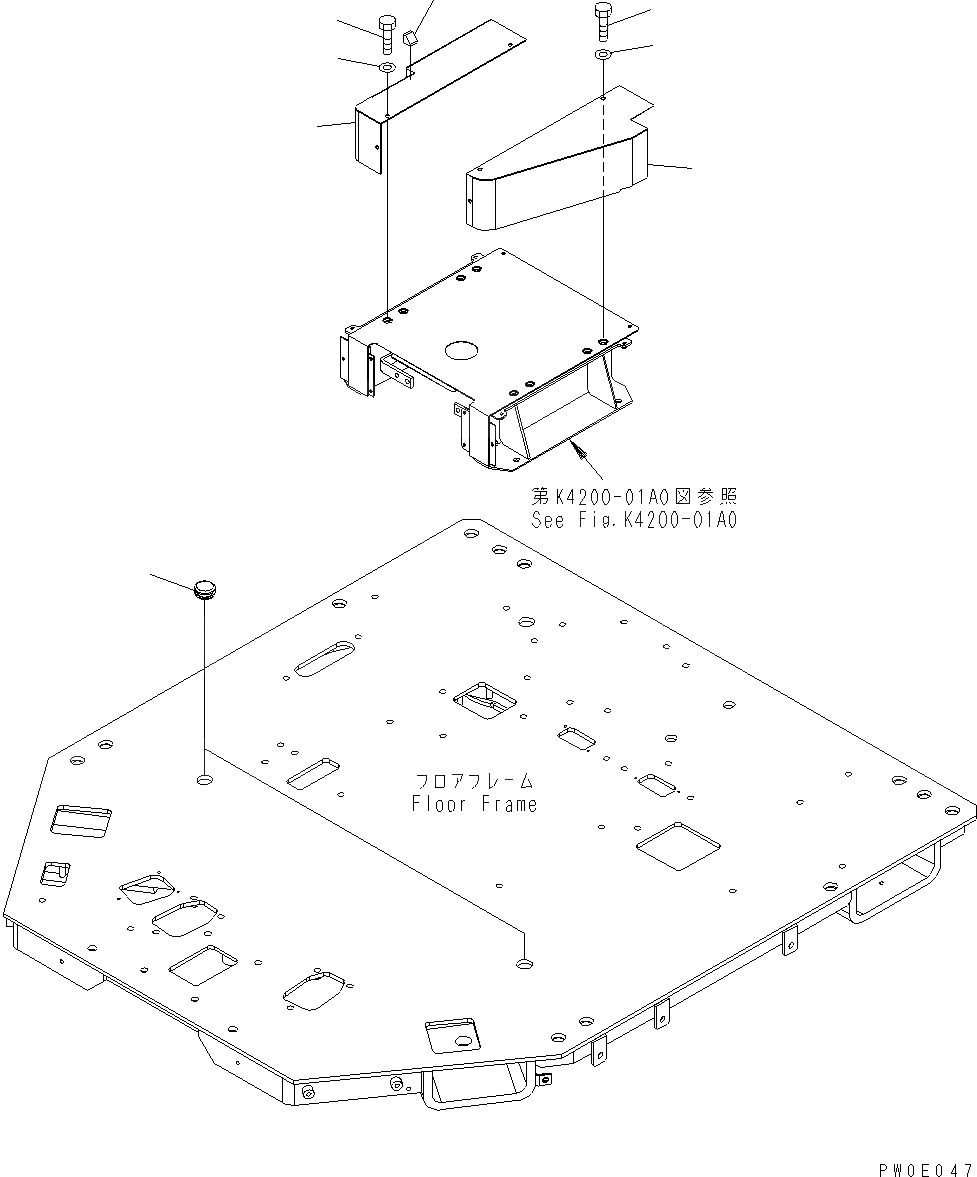 第K4200-01A0図参照
See Fig.K4200-01A0

フロアフレーム
Floor Frame

PW0E047