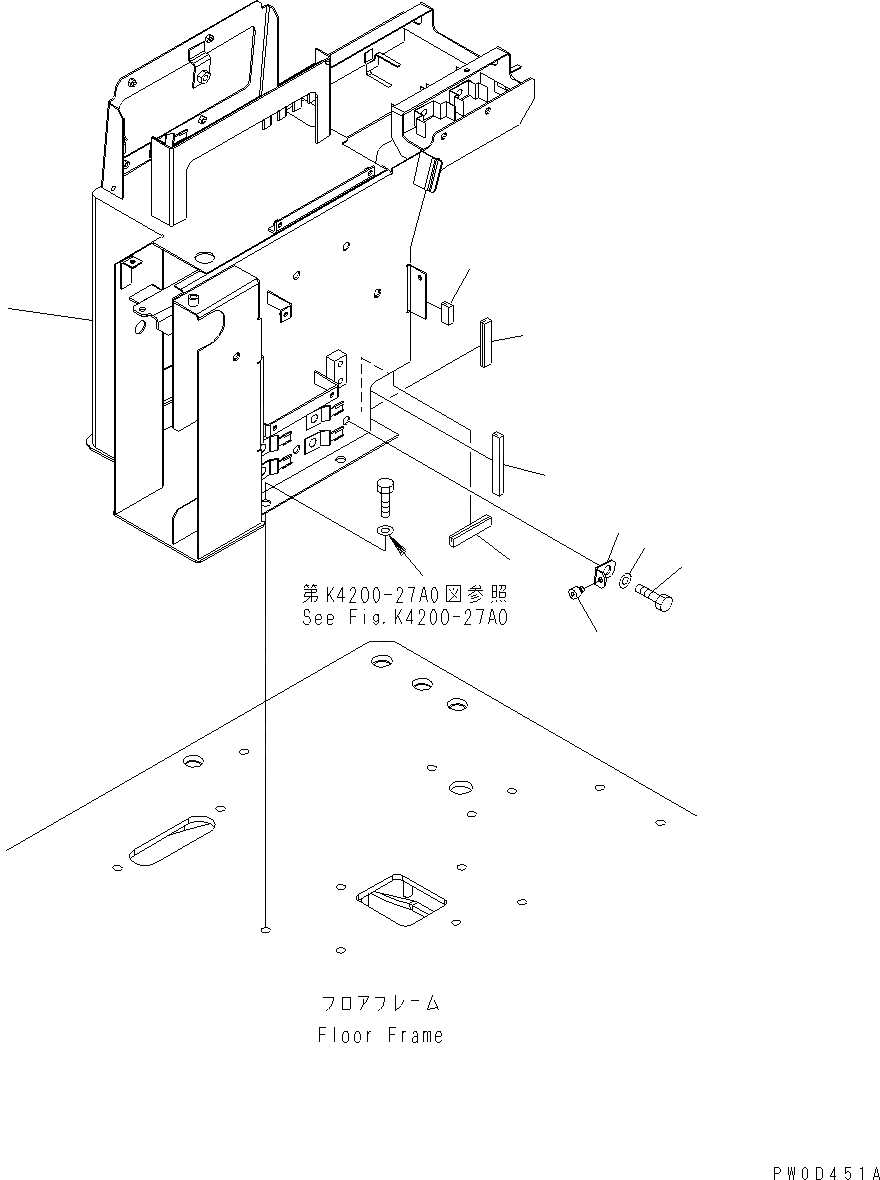 第K4200-27A0図参照
See Fig.K4200-27A0

フロアフレーム
Floor Frame

PW0D451A