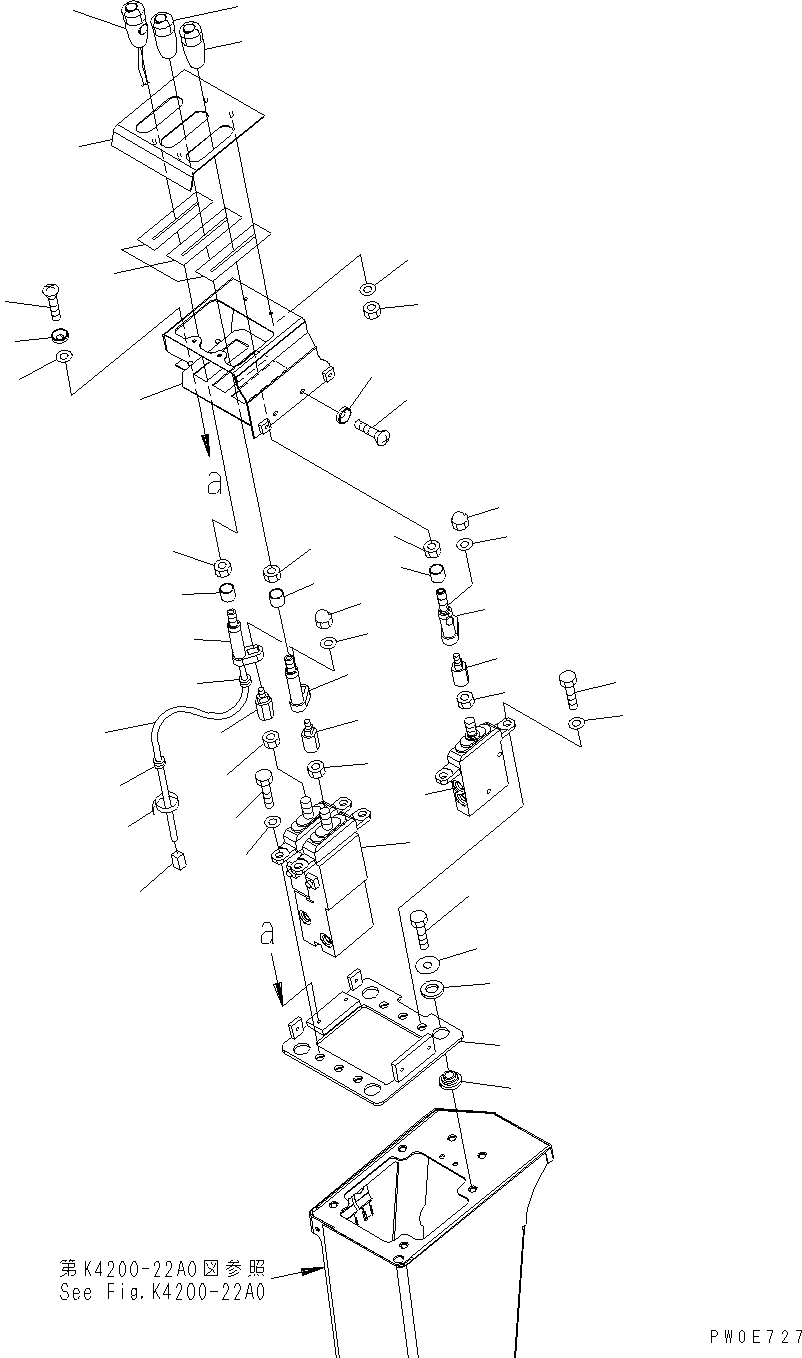 a

a

第K4200-22A0図参照
See Fig.K4200-22A0

PW0E727