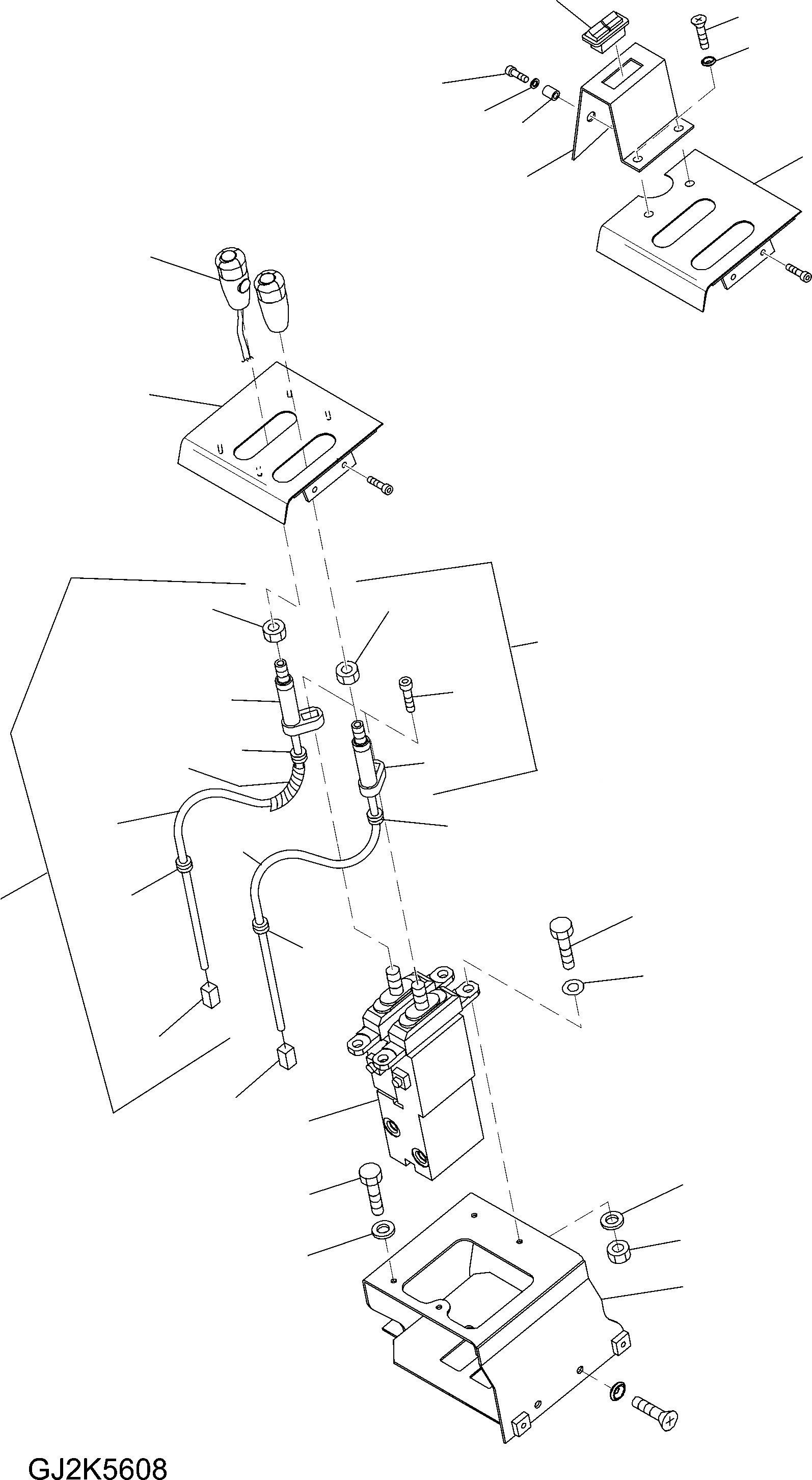 GJ2K5608