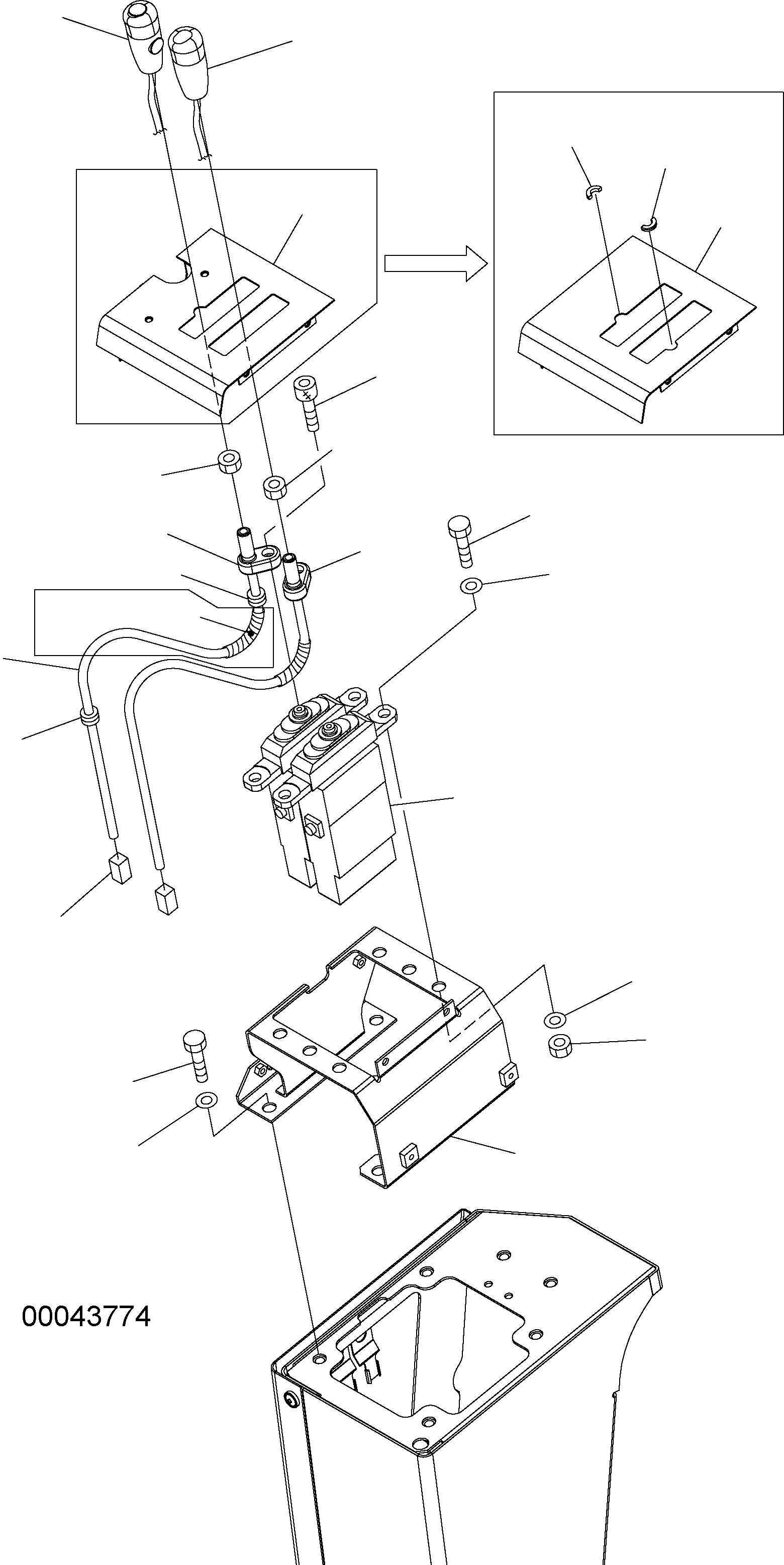 00043774