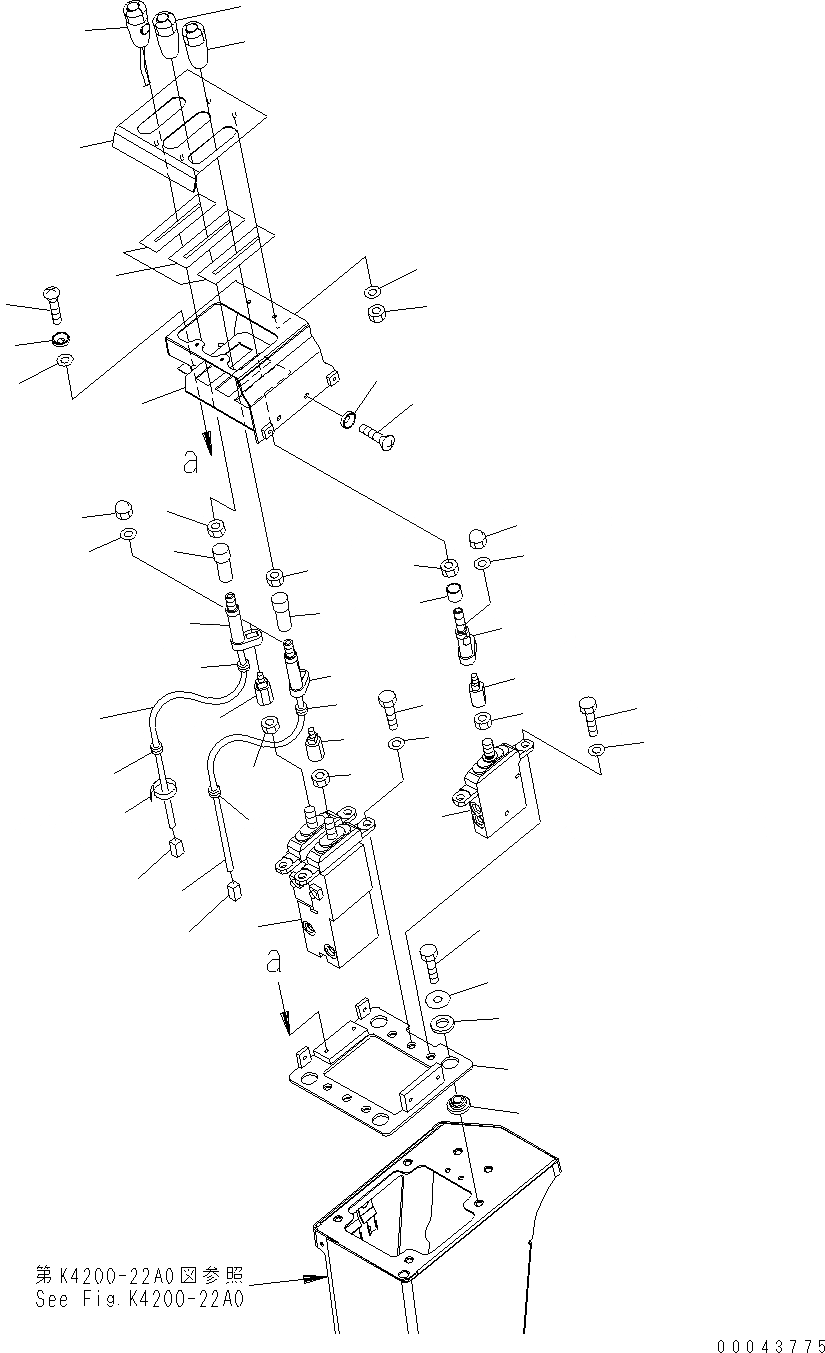 a

a

第K4200-22A0図参照
See Fig.K4200-22A0

00043775