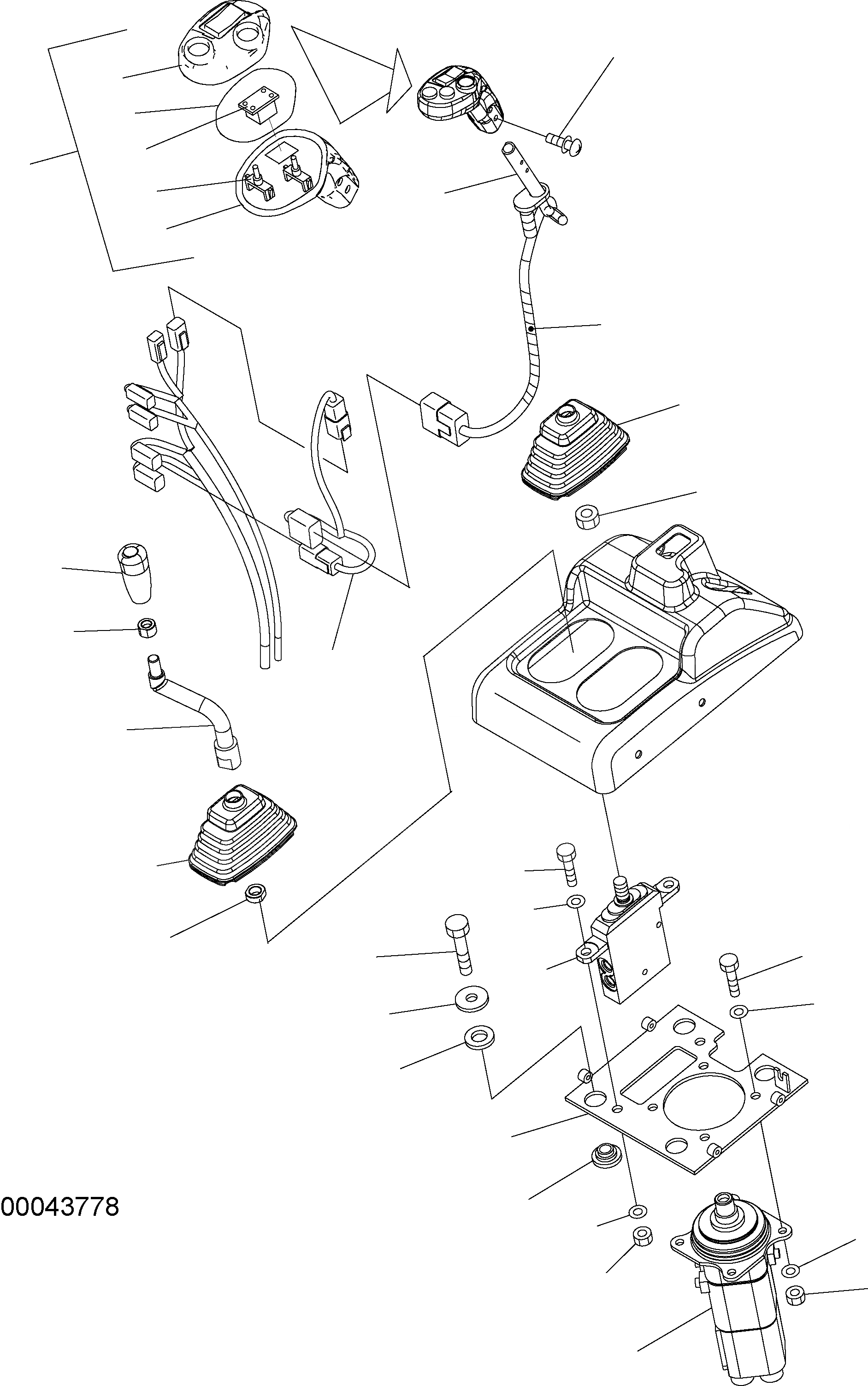 00043778