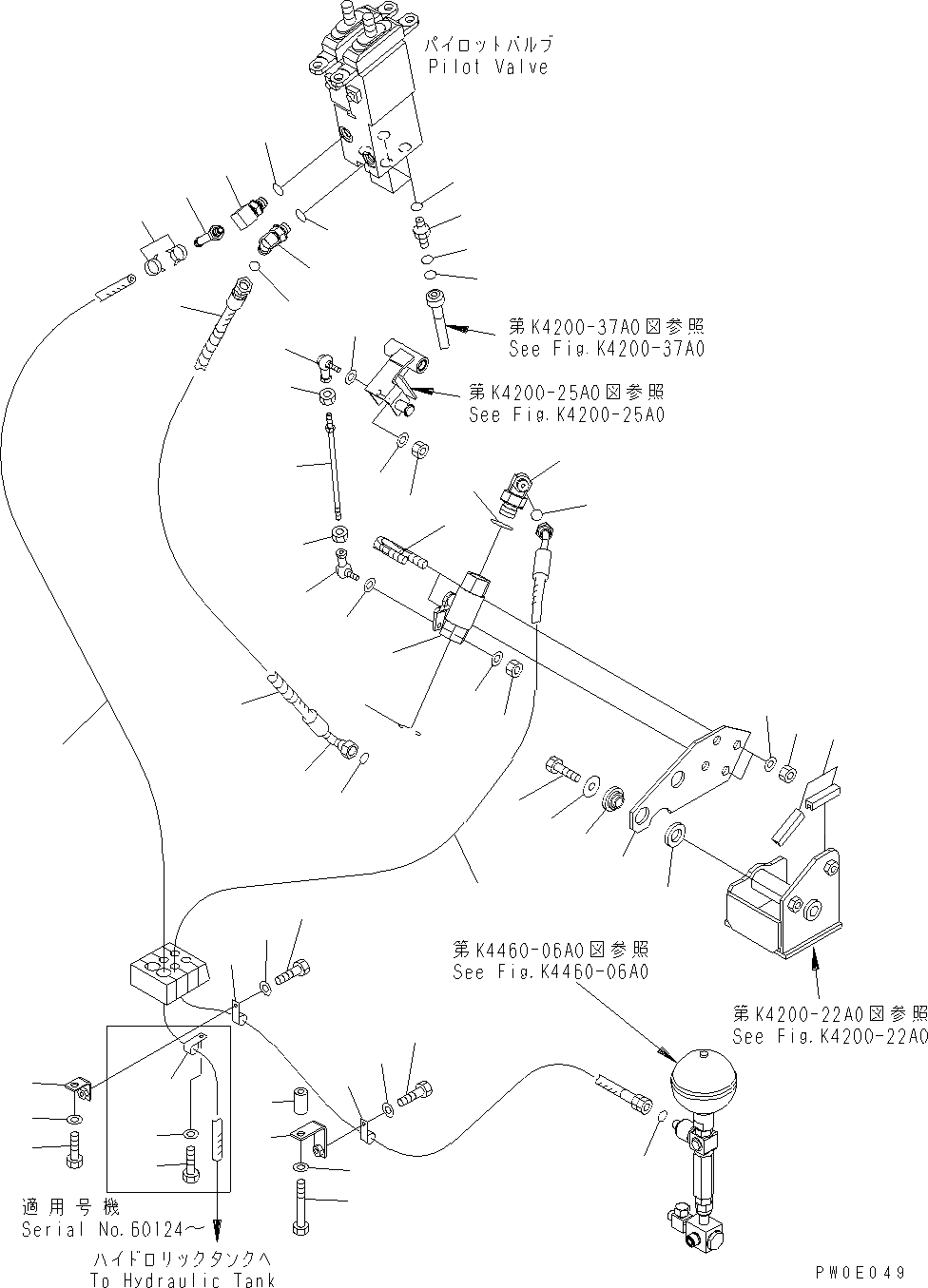 パイロットバルブ
Pilot Valve

第K4200-37A0図参照
See Fig.K4200-37A0

第K4200-25A0図参照
See Fig.K4200-25A0

第K4460-06A0図参照
See Fig.K4460-06A0

第K4200-22A0図参照
See Fig.K4200-22A0

適用号機
Serial No.60124～

ハイドロリックタンクへ
To Hydraulic Tank

PW0E049