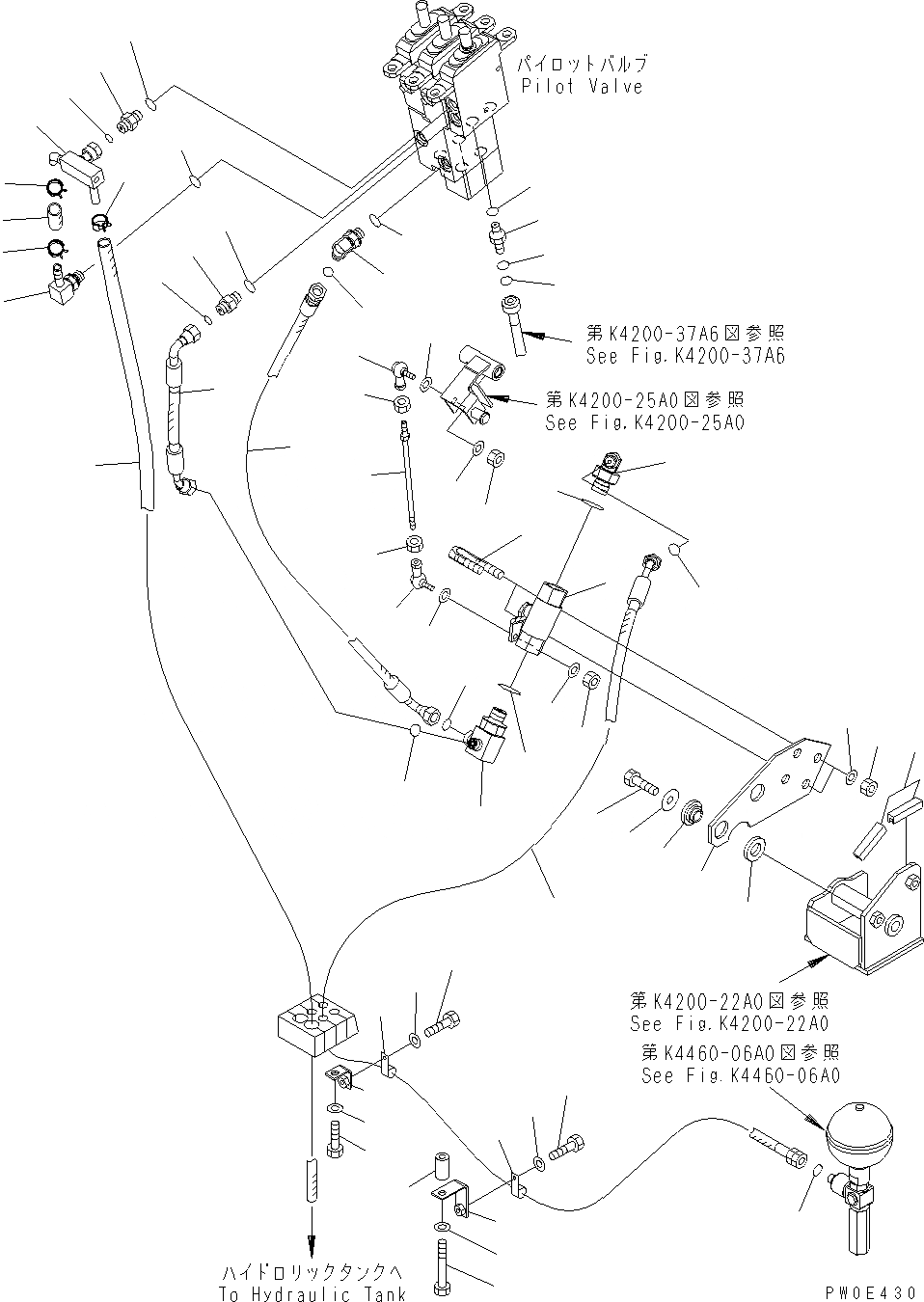 パイロットバルブ
Pilot Valve

第K4200-37A6図参照
See Fig.K4200-37A6

第K4200-25A0図参照
See Fig.K4200-25A0

第K4200-22A0図参照
See Fig.K4200-22A0

第K4460-06A0図参照
See Fig.K4460-06A0

ハイドロリックタンクへ
To Hydraulic Tank

PW0E430