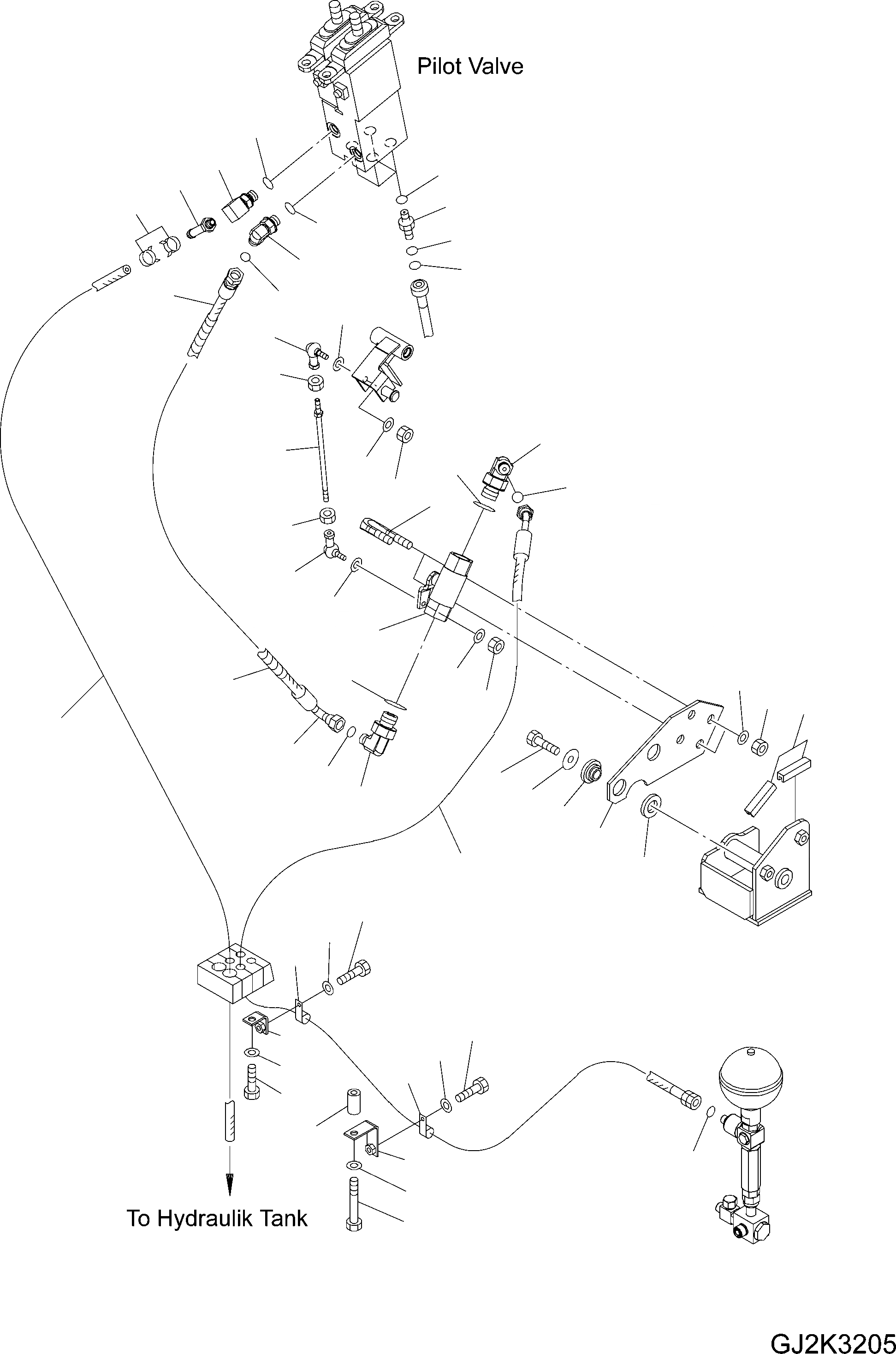 Pilot Valve

To Hydraulik Tank

GJ2K3205