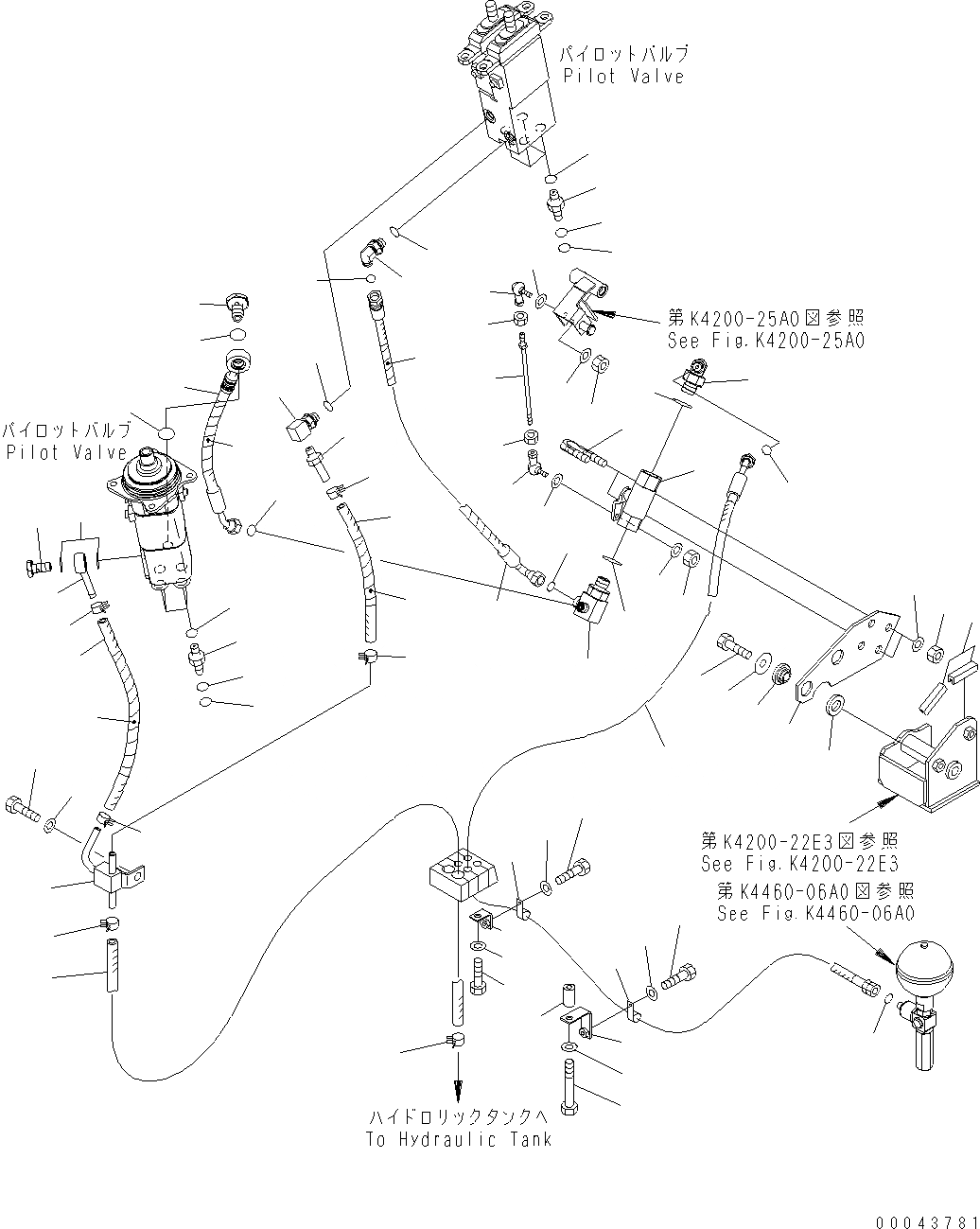 パイロットバルブ
Pilot Valve

第K4200-25A0図参照
See Fig.K4200-25A0

パイロットバルブ
Pilot Valve

第K4200-22E3図参照
See Fig.K4200-22E3

第K4460-06A0図参照
See Fig.K4460-06A0

ハイドロリックタンクへ
To Hydraulic Tank

00043781